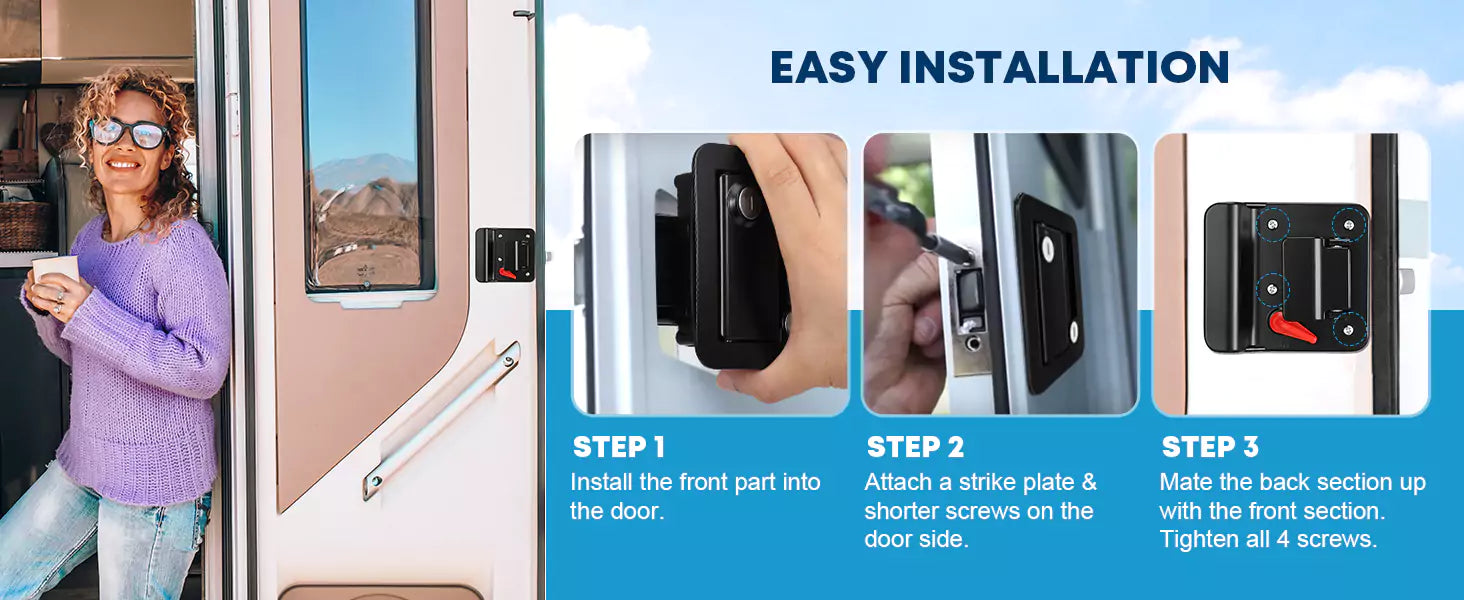 EASY INSTALLATION

STEP 1
Install the front part into the door.

STEP 2
Attach a strike plate & shorter screws on the door side.

STEP 3
Mate the back section up with the front section. Tighten all 4 screws.