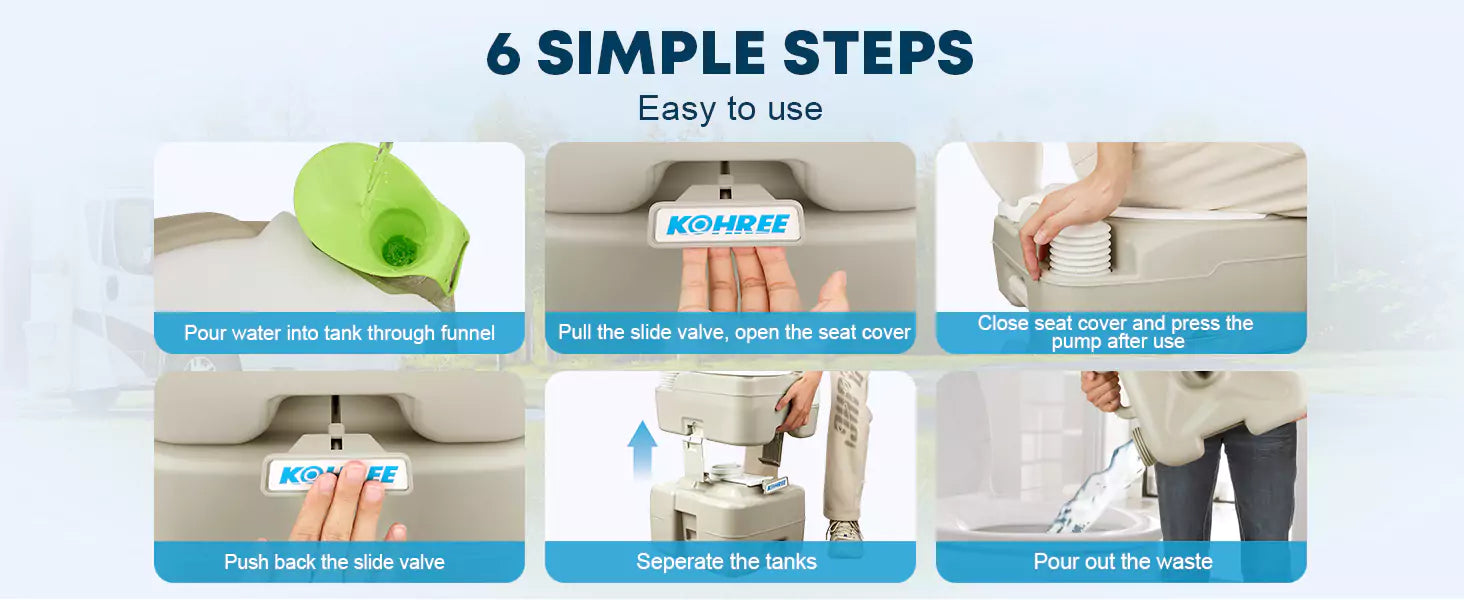 6 SIMPLE STEPS

Easy to use

Pour water into tank through funnel

KOHREE

Pull the slide valve, open the seat cover

Close seat cover and press the pump after use

KOHREE

Push back the slide valve

KOHREE

Seperate the tanks

Pour out the waste