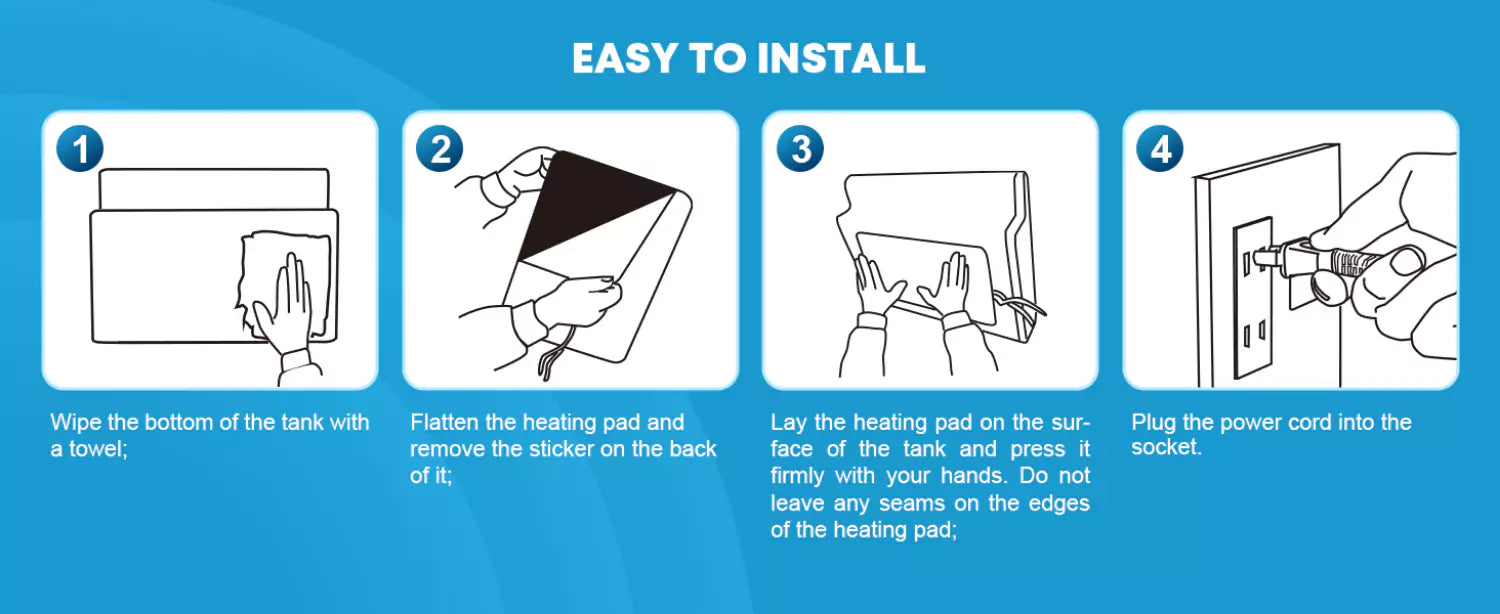 EASY TO INSTALL

1

Wipe the bottom of the tank with a towel;

2

Flatten the heating pad and remove the sticker on the back of it;

3

Lay the heating pad on the surface of the tank and press it firmly with your hands. Do not leave any seams on the edges of the heating pad;

4

Plug the power cord into the socket.