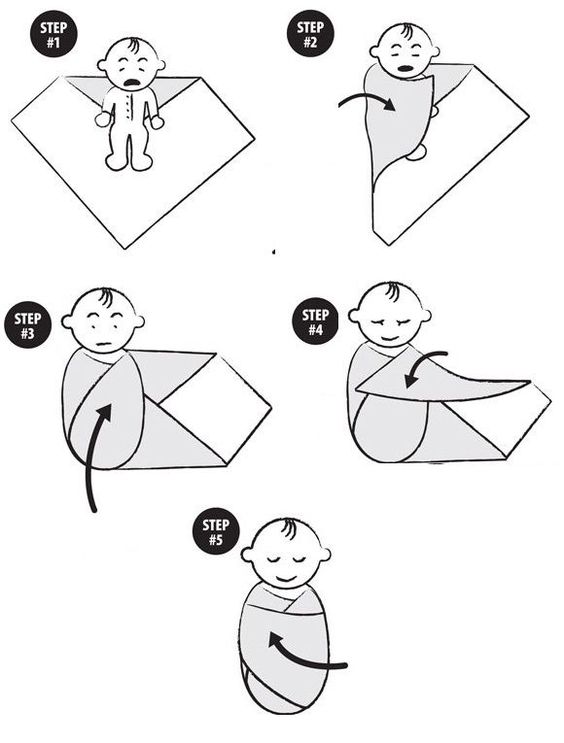 STEP #1

STEP #2

STEP #3

STEP #4

STEP #5