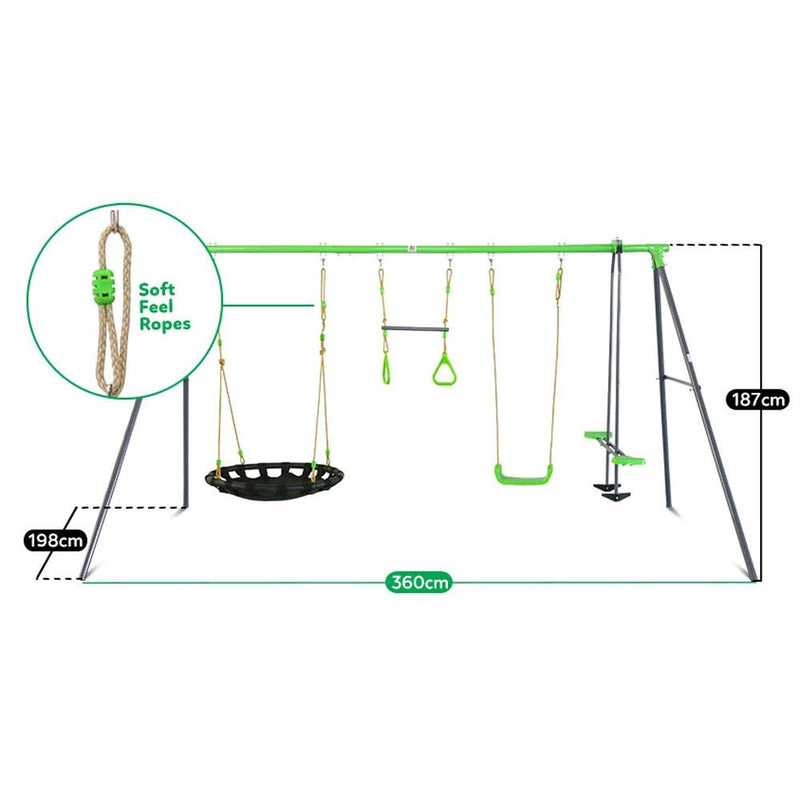 Soft Feel Ropes

187cm

198cm

360cm