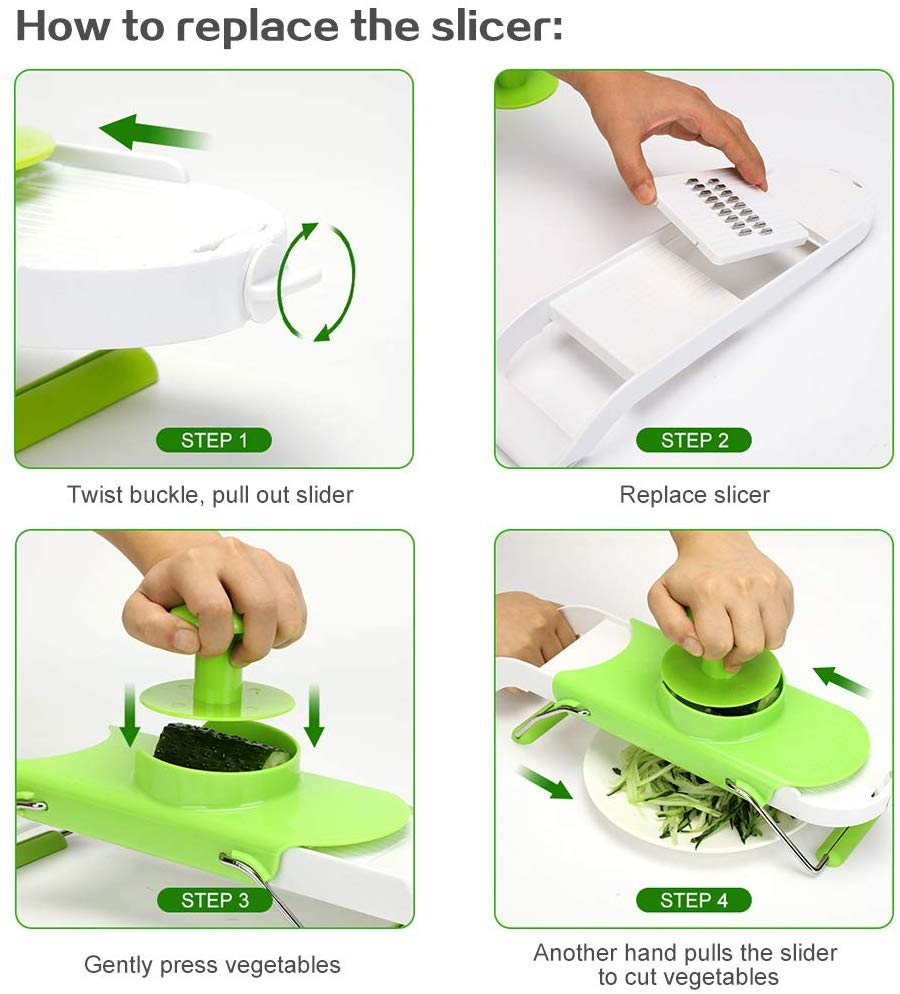 How to replace the slicer:

STEP 1

Twist buckle, pull out slider

STEP 2

Replace slicer

STEP 3

Gently press vegetables

STEP 4

Another hand pulls the slider to cut vegetables