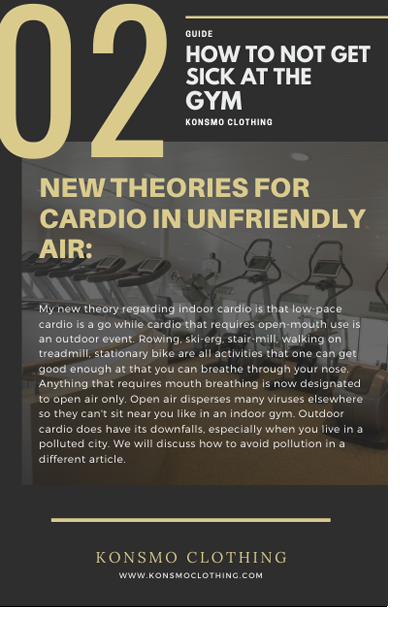 02

GUIDE

HOW TO NOT GET SICK AT THE GYM

KONSMO CLOTHING

NEW THEORIES FOR CARDIO IN UNFRIENDLY AIR:

My new theory regarding indoor cardio is that low-pace cardio is a go while cardio that requires open-mouth use is an outdoor event. Rowing, ski-erg, stair-mill, walking on treadmill, stationary bike are all activities that one can get good enough at that you can breathe through your nose. Anything that requires mouth breathing is now designated to open air only. Open air disperses many viruses elsewhere so they can't sit near you like in an indoor gym. Outdoor cardio does have its downfalls, especially when you live in a polluted city. We will discuss how to avoid pollution in a different article.

KONSMO CLOTHING

WWW.KONSMOCLOTHING.COM