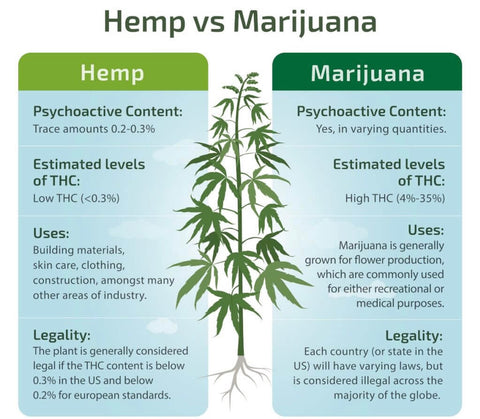 Hemp vs Marijuana

Hemp

Psychoactive Content:
Trace amounts 0.2-0.3%

Estimated levels of THC:
Low THC (<0.3%)

Uses:
Building materials, skin care, clothing, construction, amongst many other areas of industry.

Legality:
The plant is generally considered legal if the THC content is below 0.3% in the US and below 0.2% for european standards.

Marijuana

Psychoactive Content:
Yes, in varying quantities.

Estimated levels of THC:
High THC (4%-35%)

Uses:
Marijuana is generally grown for flower production, which are commonly used for either recreational or medical purposes.

Legality:
Each country (or state in the US) will have varying laws, but is considered illegal across the majority of the globe.