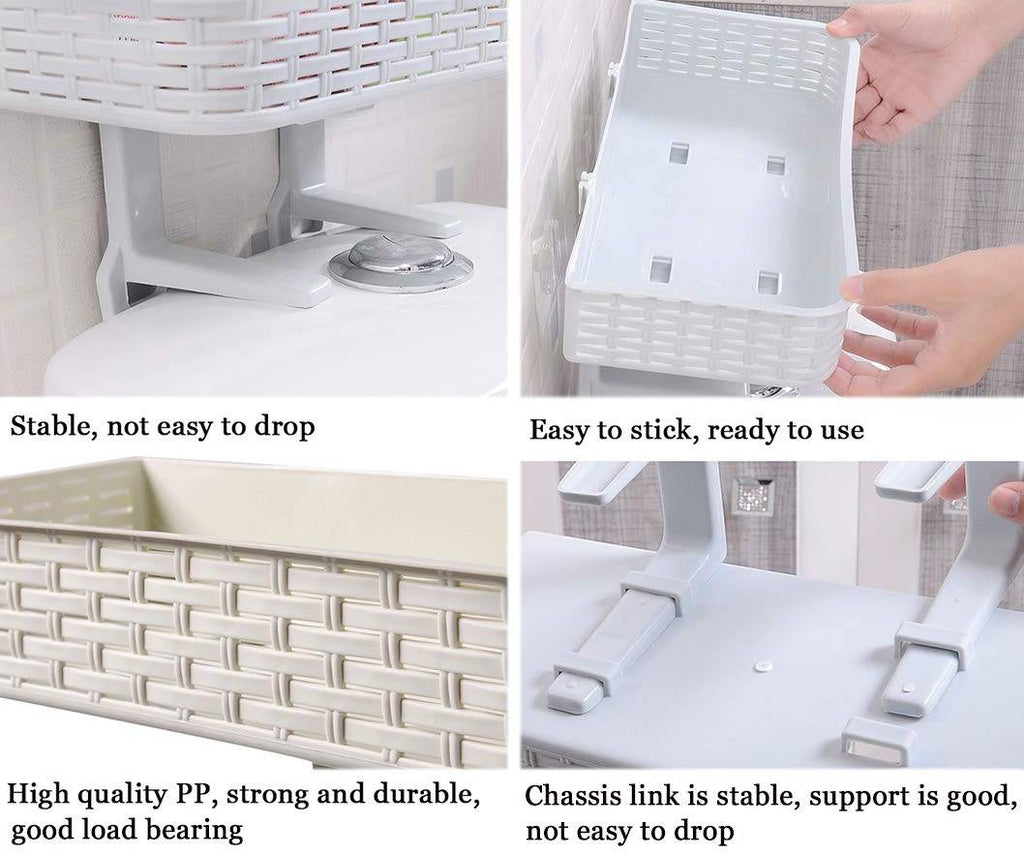 Stable, not easy to drop

Easy to stick, ready to use

High quality PP, strong and durable, good load bearing

Chassis link is stable, support is good, not easy to drop