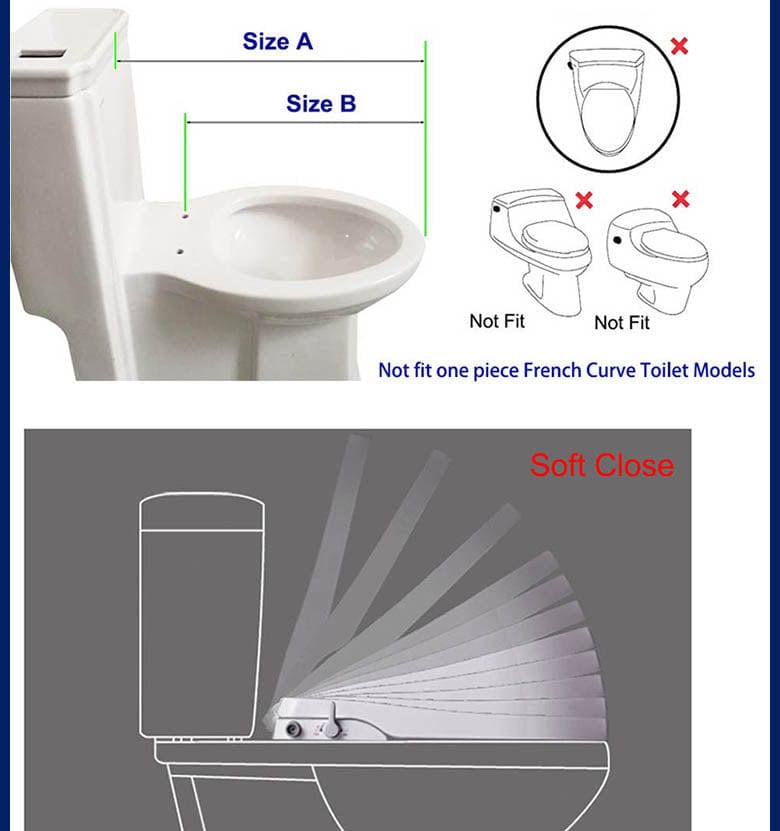 Size A

Size B

Not Fit

Not Fit

Not fit one piece French Curve Toilet Models

Soft Close