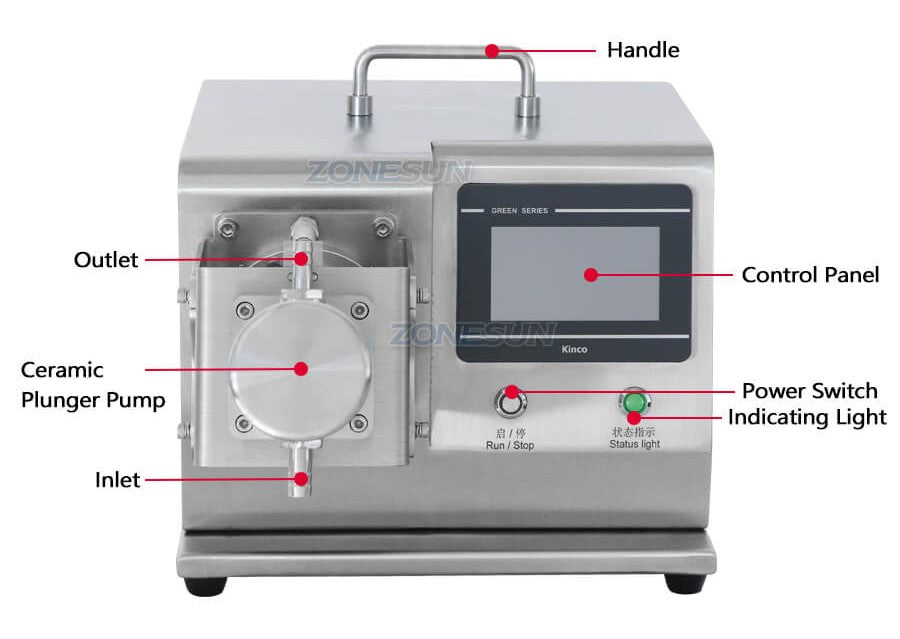 Handle

ZONESUN

GREEN SERIES

Outlet

Control Panel

ZONESUN

Kinco

Ceramic Plunger Pump

Power Switch

Indicating Light

启 / 停
Run / Stop

状态指示
Status light

Inlet