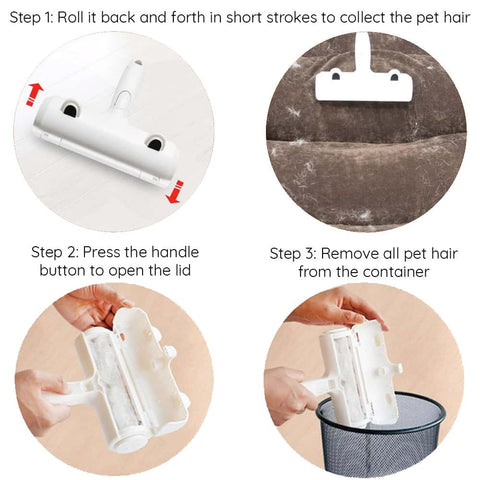 Step 1: Roll it back and forth in short strokes to collect the pet hair

Step 2: Press the handle button to open the lid

Step 3: Remove all pet hair from the container