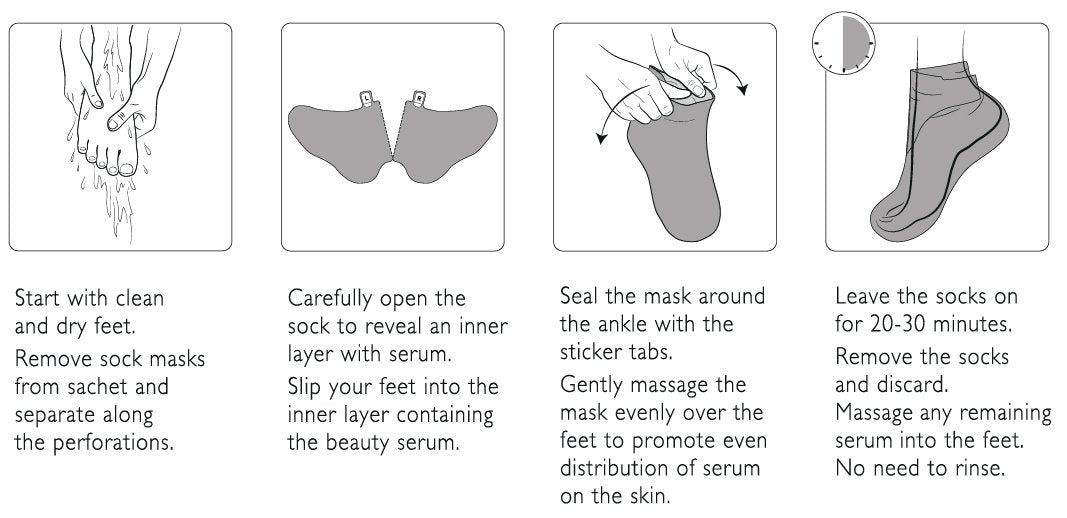 L

R

Start with clean and dry feet.

Remove sock masks from sachet and separate along the perforations.

Carefully open the sock to reveal an inner layer with serum.

Slip your feet into the inner layer containing the beauty serum.

Seal the mask around the ankle with the sticker tabs.

Gently massage the mask evenly over the feet to promote even distribution of serum on the skin.

Leave the socks on for 20-30 minutes.

Remove the socks and discard.

Massage any remaining serum into the feet.

No need to rinse.