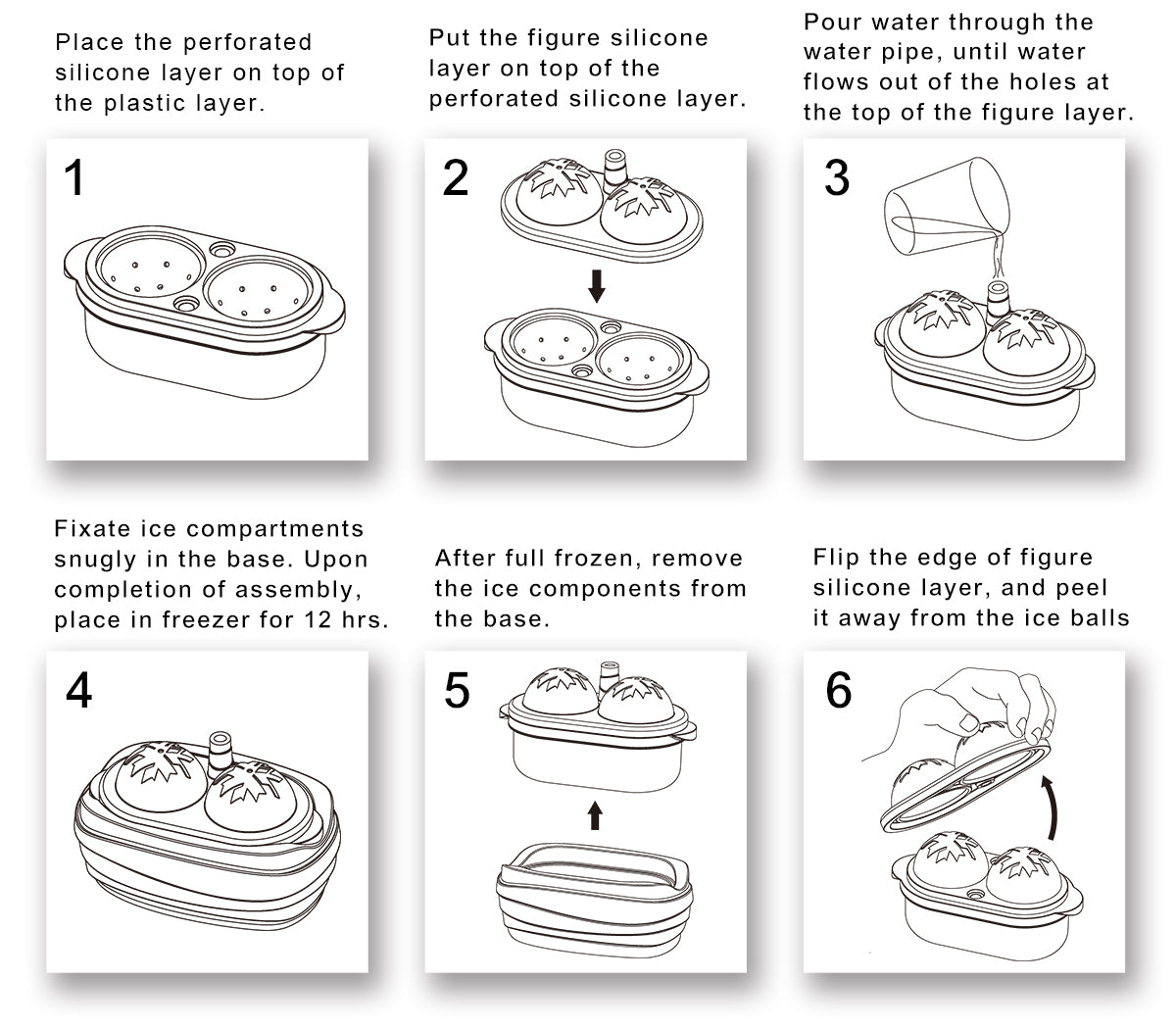 Place the perforated silicone layer on top of the plastic layer.

1

Put the figure silicone layer on top of the perforated silicone layer.

2

Pour water through the water pipe, until water flows out of the holes at the top of the figure layer.

3

Fixate ice compartments snugly in the base. Upon completion of assembly, place in freezer for 12 hrs.

4

After full frozen, remove the ice components from the base.

5

Flip the edge of figure silicone layer, and peel it away from the ice balls

6