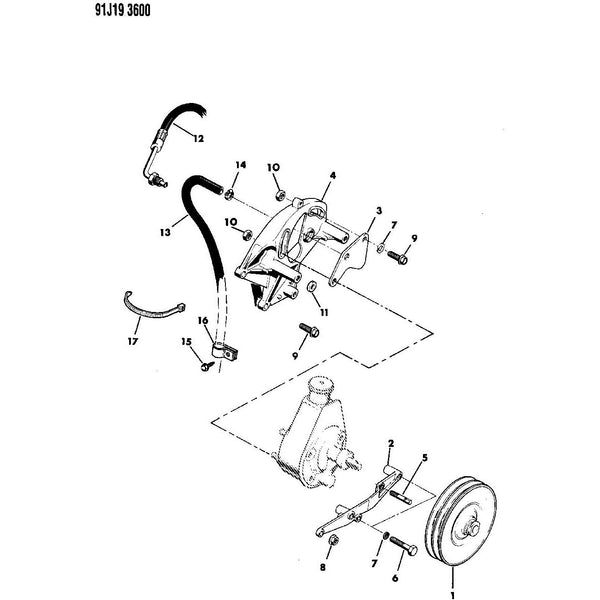 91J19 3600

12
14
10
4
13
10
3
7
9
11
17
16
15
9
2
5
8
7
6
1