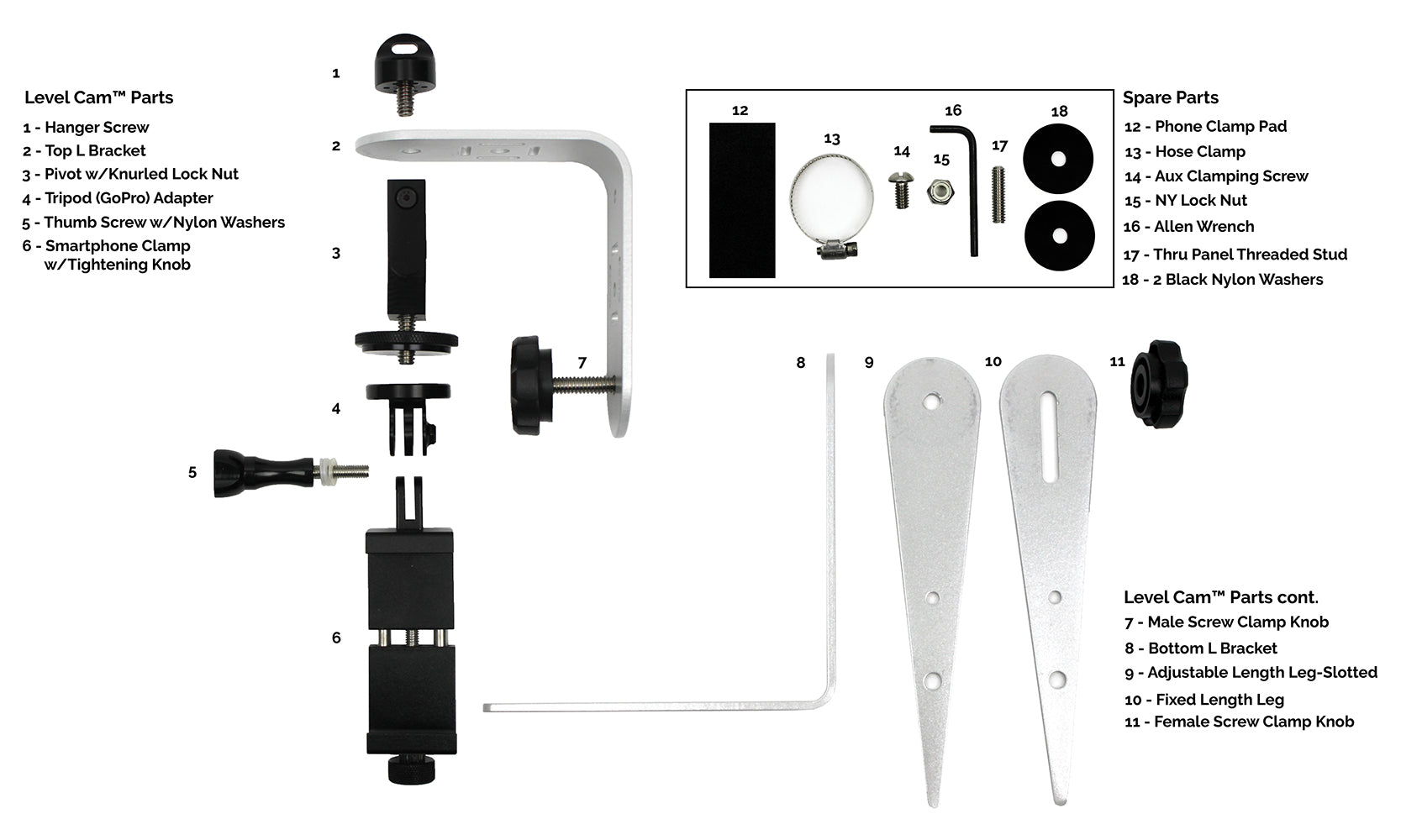 Level Cam™ Parts
1 - Hanger Screw
2 - Top L Bracket
3 - Pivot w/Knurled Lock Nut
4 - Tripod (GoPro) Adapter
5 - Thumb Screw w/Nylon Washers
6 - Smartphone Clamp w/Tightening Knob

1
2
3
4
5
6
7

12
13
14
15
16
17
18

Spare Parts
12 - Phone Clamp Pad
13 - Hose Clamp
14 - Aux Clamping Screw
15 - NY Lock Nut
16 - Allen Wrench
17 - Thru Panel Threaded Stud
18 - 2 Black Nylon Washers

8
9
10
11

Level Cam™ Parts cont.
7 - Male Screw Clamp Knob
8 - Bottom L Bracket
9 - Adjustable Length Leg-Slotted
10 - Fixed Length Leg
11 - Female Screw Clamp Knob