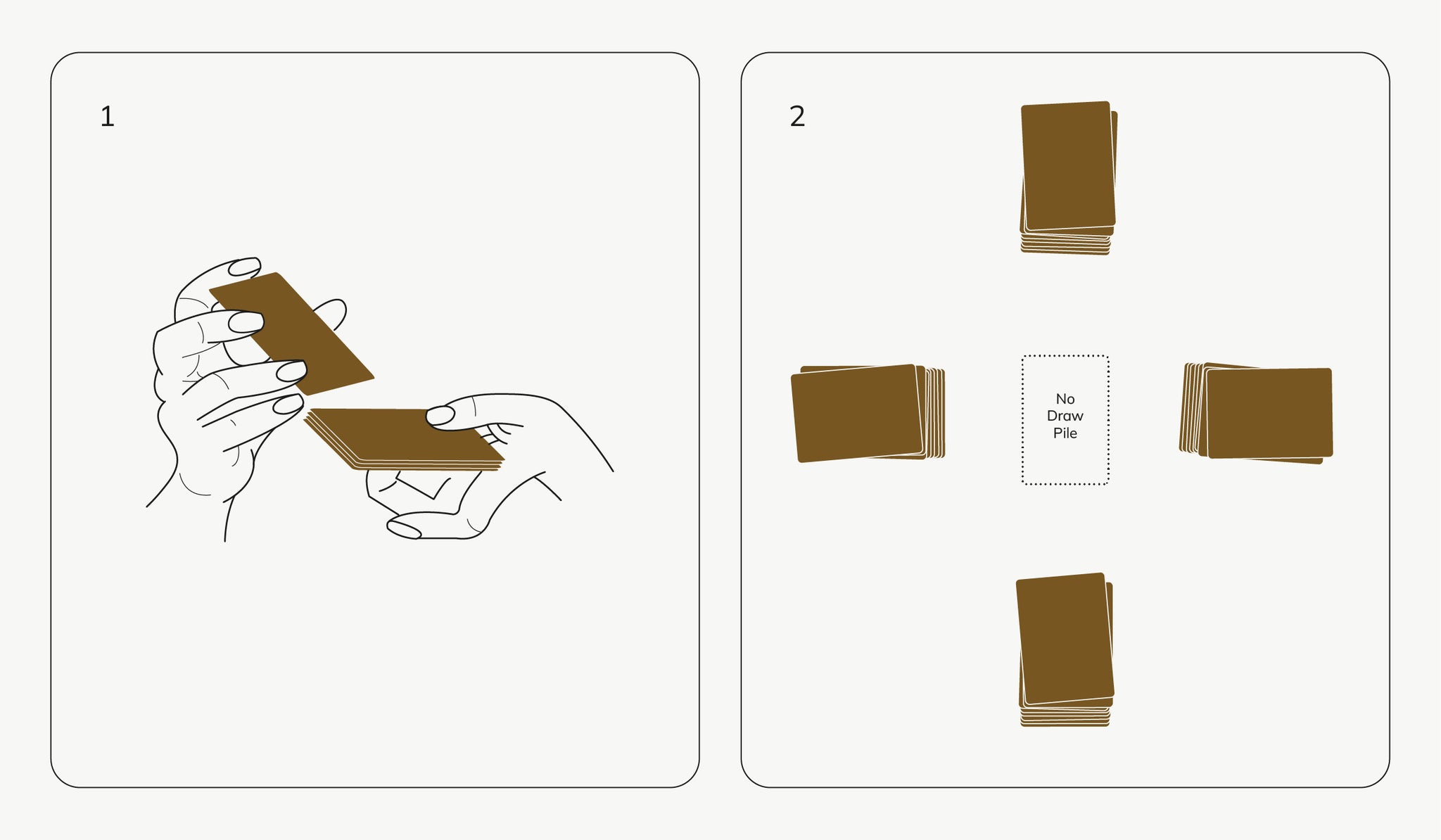 1

2

No Draw Pile