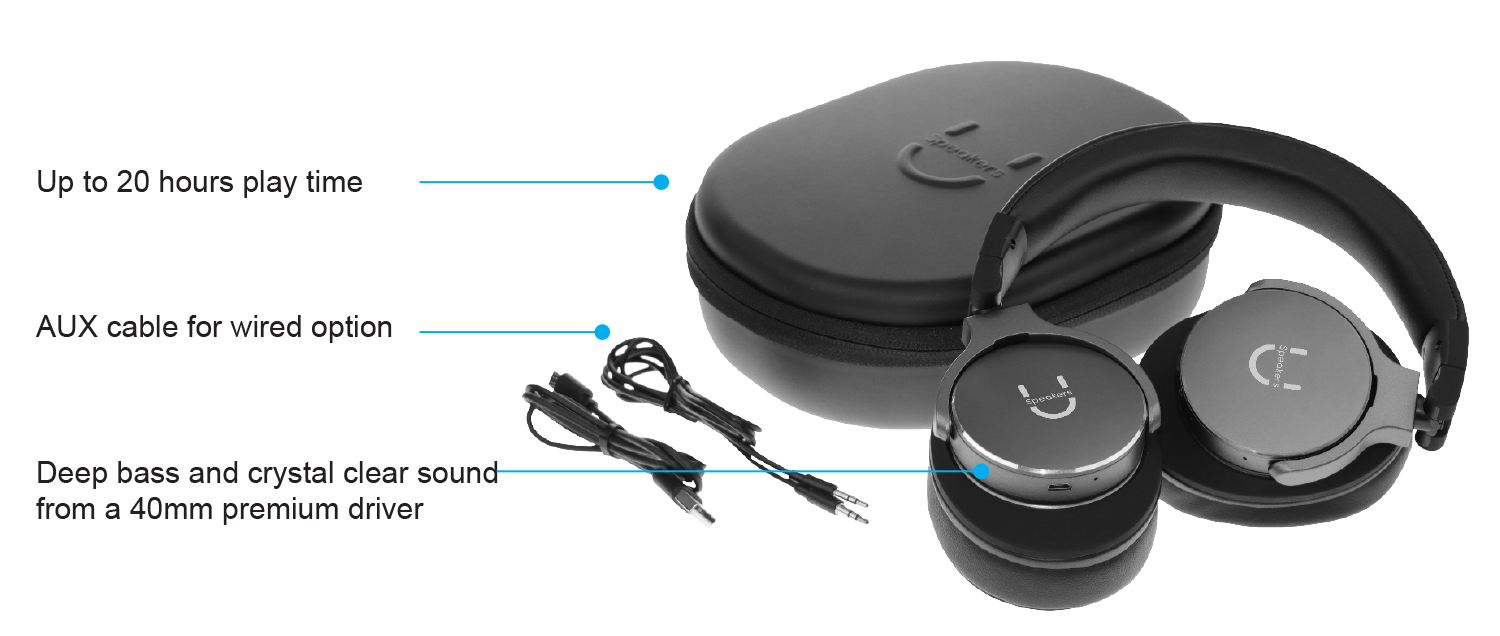 Up to 20 hours play time

AUX cable for wired option

Deep bass and crystal clear sound from a 40mm premium driver

Speakers

Speakers

Speakers