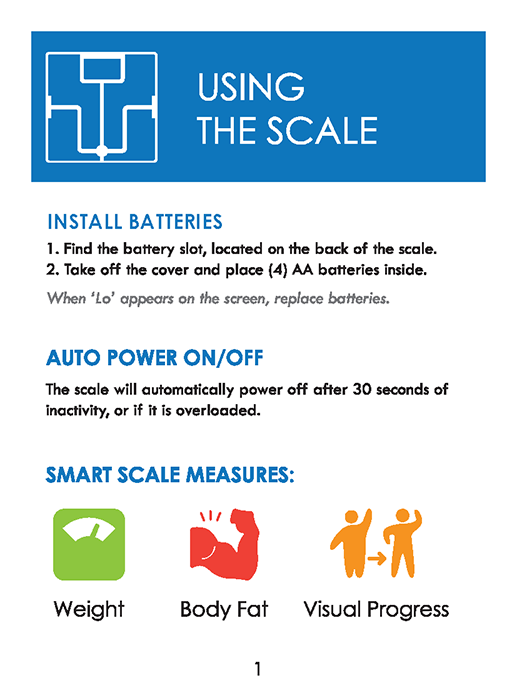 USING THE SCALE

INSTALL BATTERIES

1. Find the battery slot, located on the back of the scale.
2. Take off the cover and place (4) AA batteries inside.

When 'Lo' appears on the screen, replace batteries.

AUTO POWER ON/OFF

The scale will automatically power off after 30 seconds of inactivity, or if it is overloaded.

SMART SCALE MEASURES:

Weight

Body Fat

Visual Progress

1