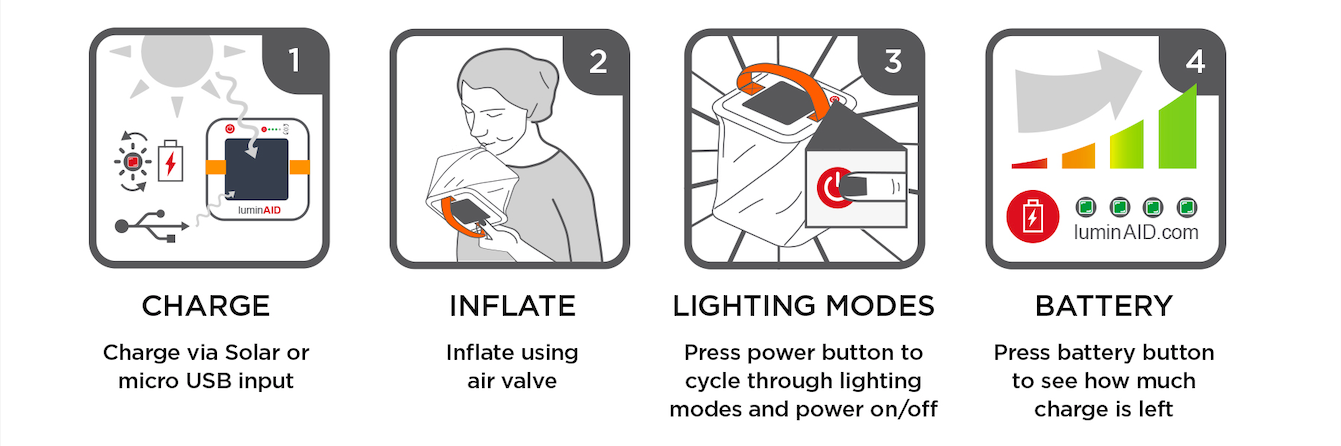 1

luminAID

CHARGE

Charge via Solar or micro USB input

2

INFLATE

Inflate using air valve

3

LIGHTING MODES

Press power button to cycle through lighting modes and power on/off

4

luminAID.com

BATTERY

Press battery button to see how much charge is left