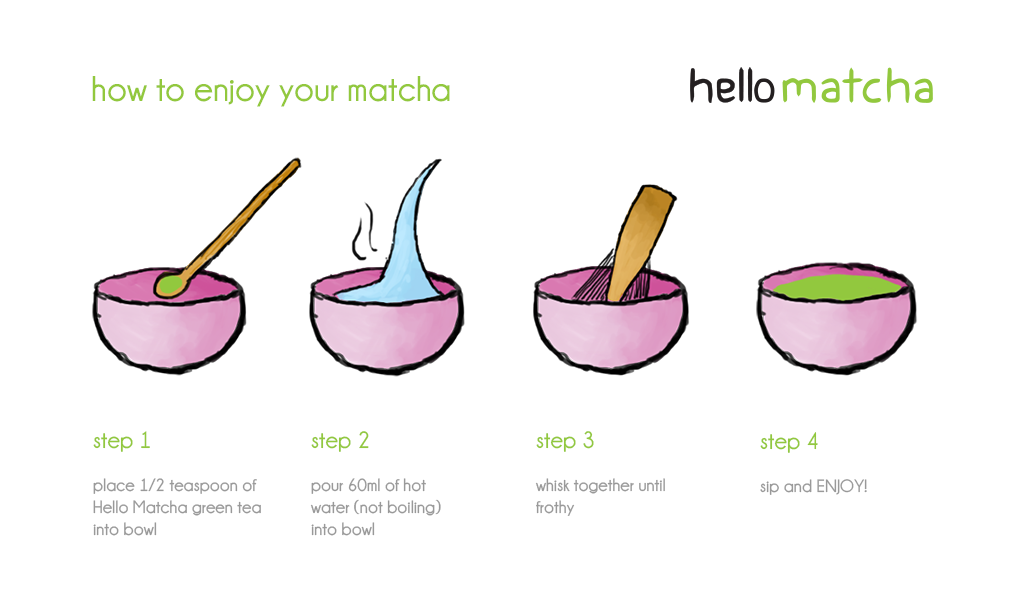 how to enjoy your matcha

hello matcha

step 1

place 1/2 teaspoon of Hello Matcha green tea into bowl

step 2

pour 60ml of hot water (not boiling) into bowl

step 3

whisk together until frothy

step 4

sip and ENJOY!