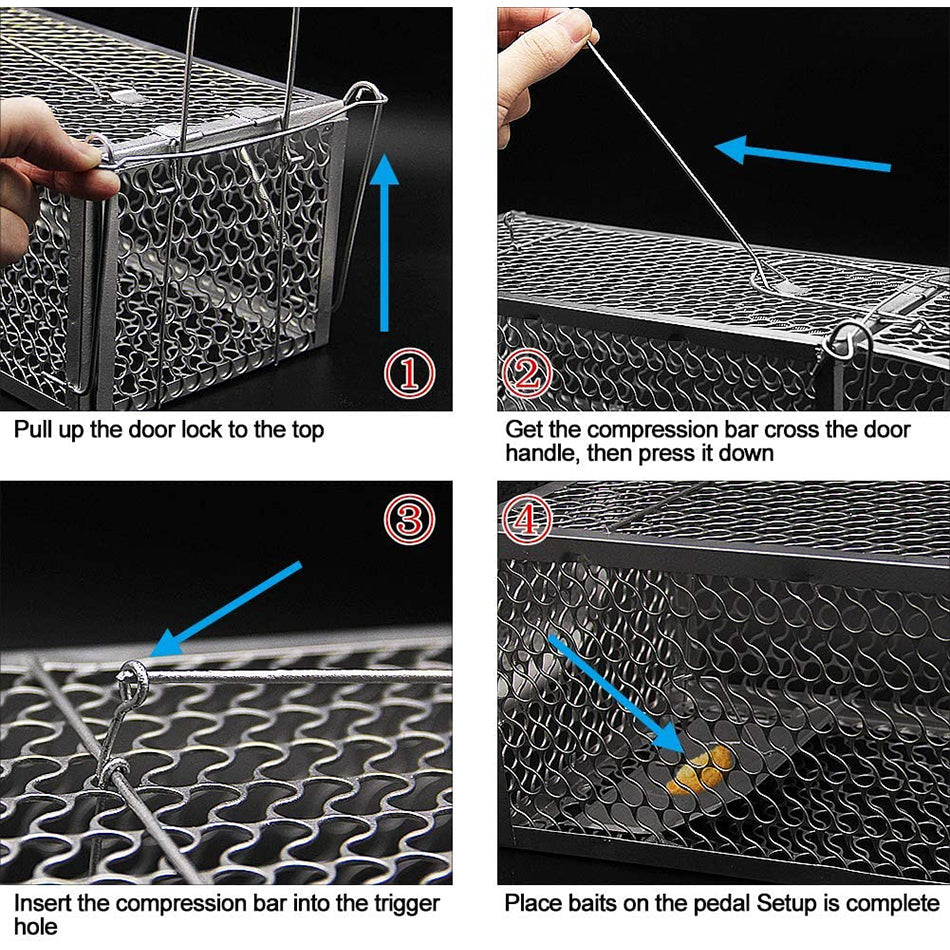 ①

Pull up the door lock to the top

②

Get the compression bar cross the door handle, then press it down

③

Insert the compression bar into the trigger hole

④

Place baits on the pedal Setup is complete