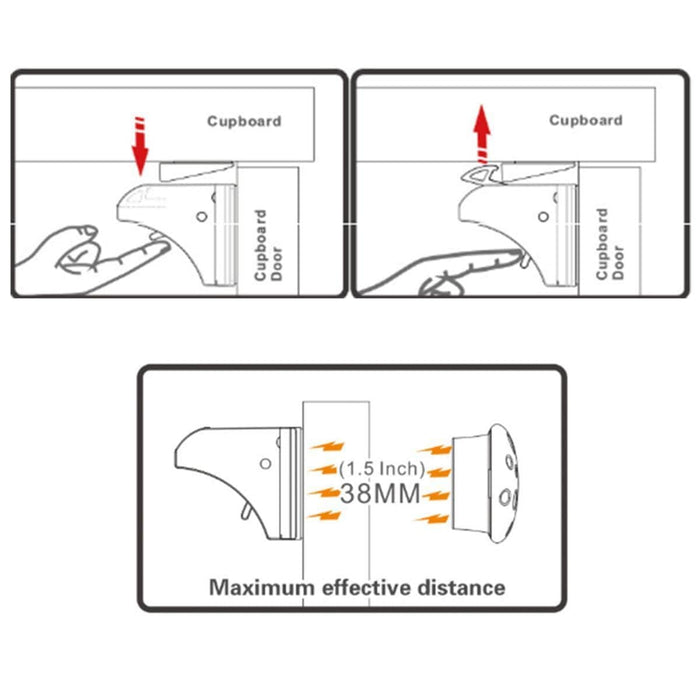 Cupboard

Cupboard Door

Cupboard

Cupboard Door

(1.5 Inch)
38MM

Maximum effective distance