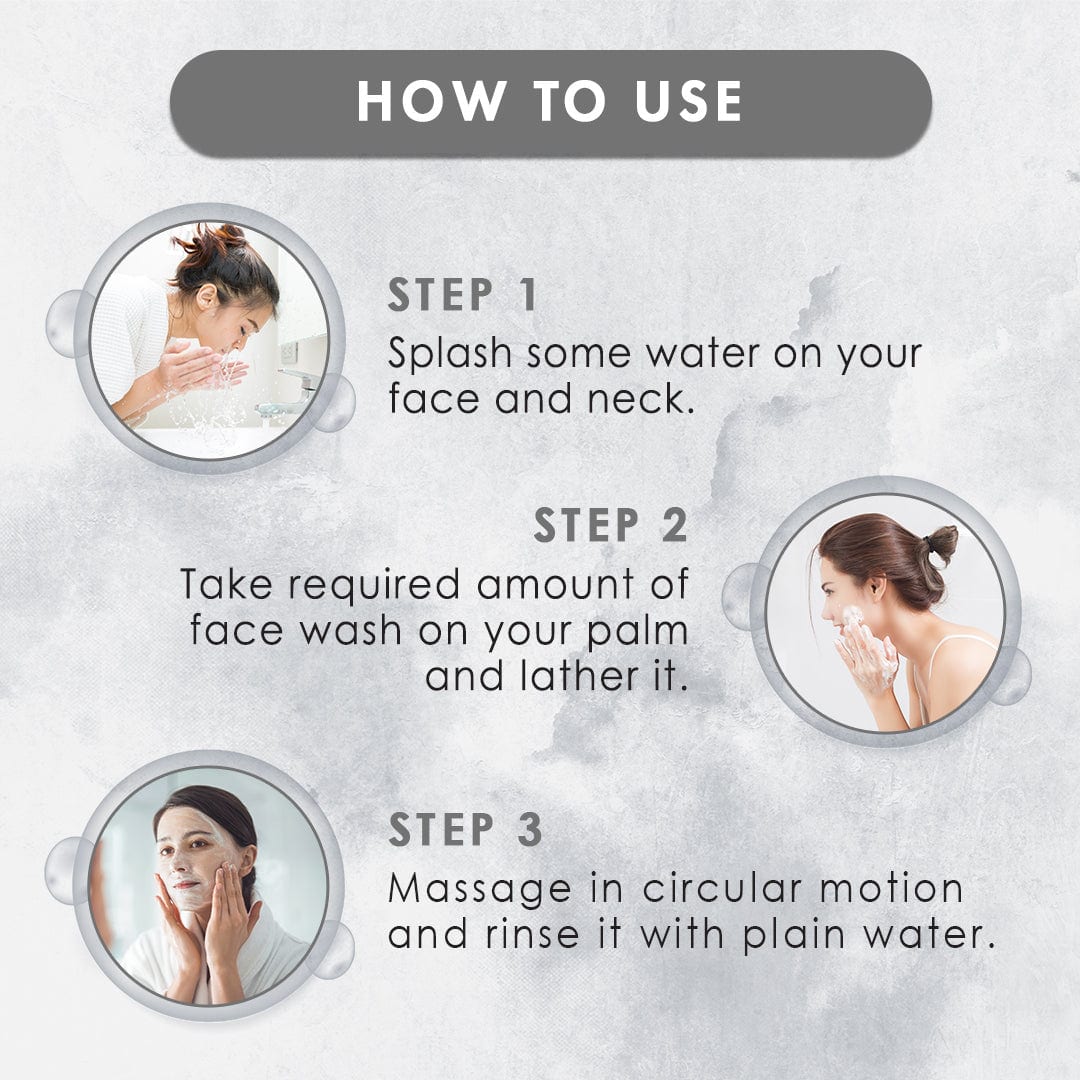 HOW TO USE

STEP 1
Splash some water on your face and neck.

STEP 2
Take required amount of face wash on your palm and lather it.

STEP 3
Massage in circular motion and rinse it with plain water.