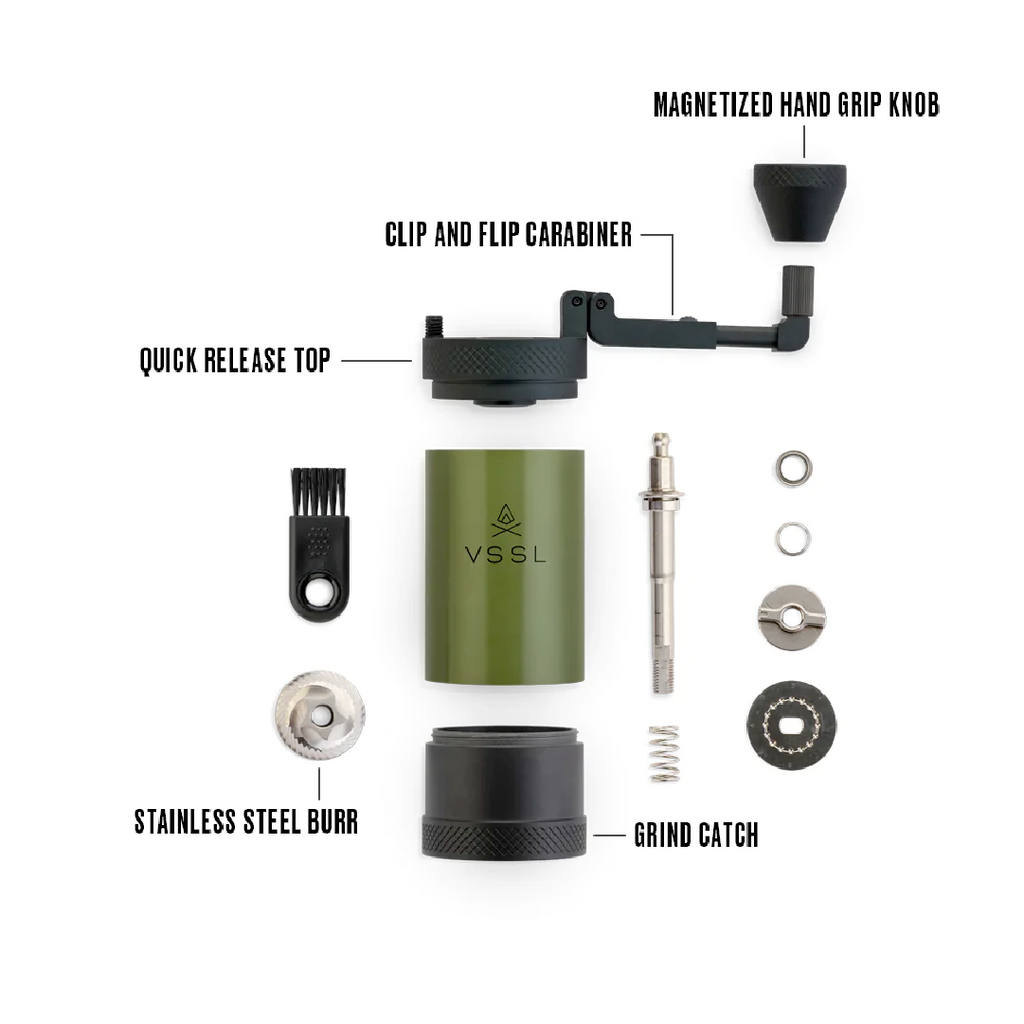 MAGNETIZED HAND GRIP KNOB

CLIP AND FLIP CARABINER

QUICK RELEASE TOP

VSSL

STAINLESS STEEL BURR

GRIND CATCH