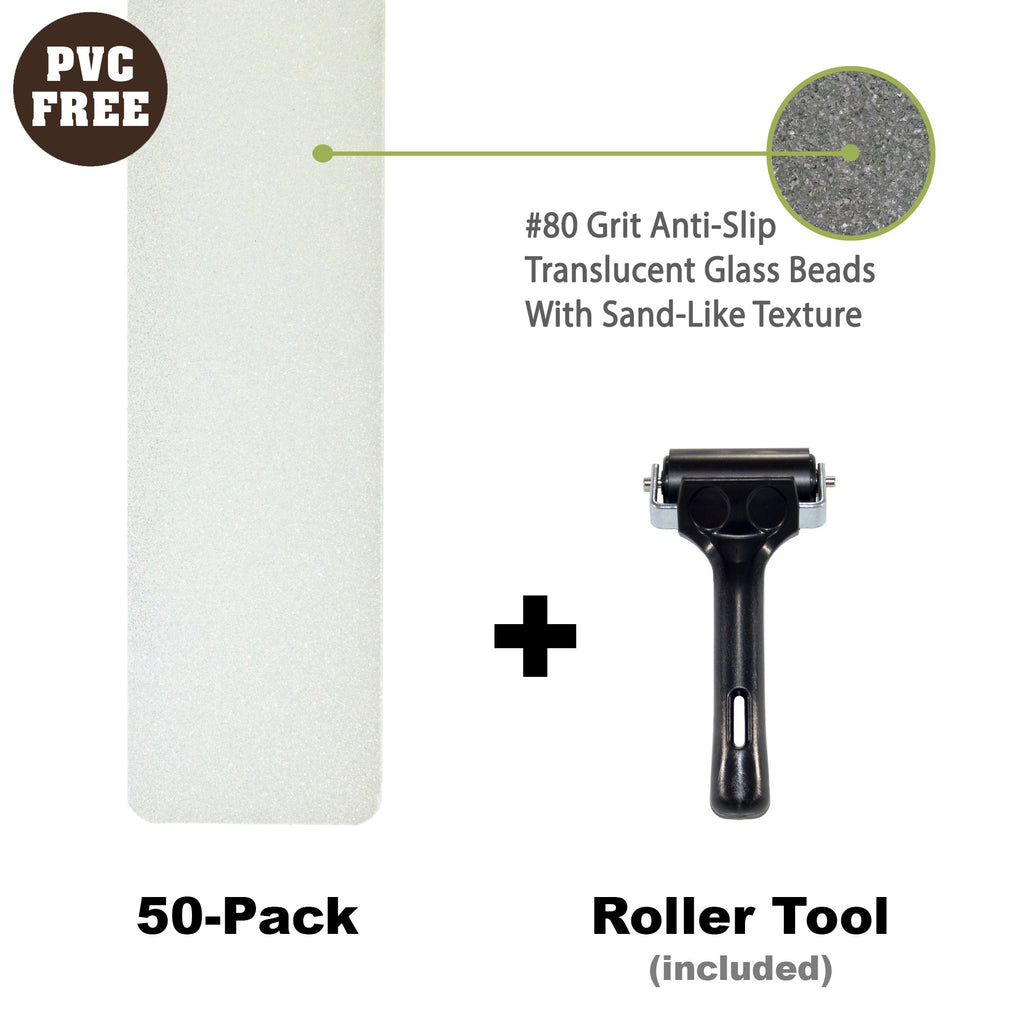 PVC FREE

#80 Grit Anti-Slip
Translucent Glass Beads
With Sand-Like Texture

+

50-Pack

Roller Tool
(included)