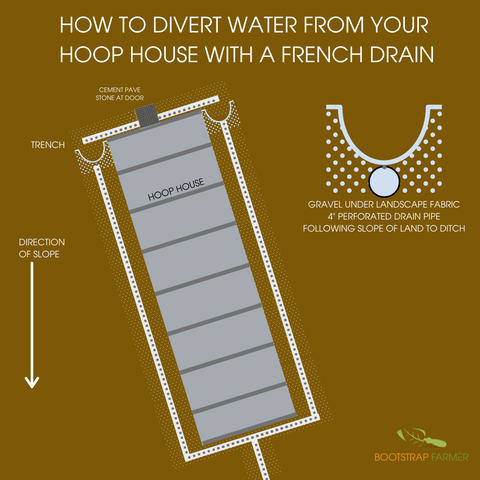 HOW TO DIVERT WATER FROM YOUR HOOP HOUSE WITH A FRENCH DRAIN

CEMENT PAVE STONE AT DOOR

TRENCH

HOOP HOUSE

DIRECTION OF SLOPE

GRAVEL UNDER LANDSCAPE FABRIC
4" PERFORATED DRAIN PIPE
FOLLOWING SLOPE OF LAND TO DITCH

BOOTSTRAP FARMER