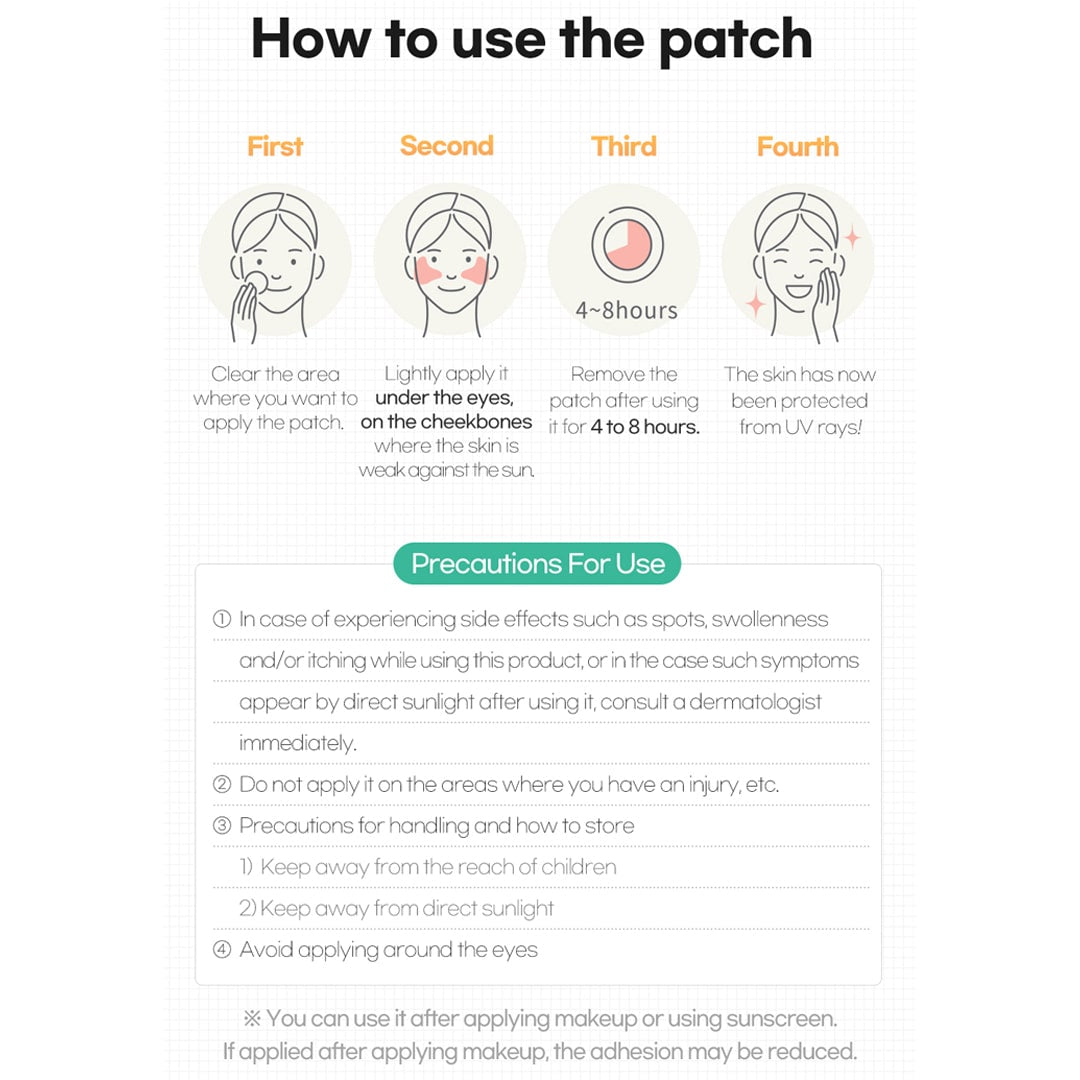 How to use the patch

First

Clear the area where you want to apply the patch.

Second

Lightly apply it under the eyes, on the cheekbones where the skin is weak against the sun.

Third

4~8hours

Remove the patch after using it for 4 to 8 hours.

Fourth

The skin has now been protected from UV rays!

Precautions For Use

① In case of experiencing side effects such as spots, swollenness and/or itching while using this product, or in the case such symptoms appear by direct sunlight after using it, consult a dermatologist immediately.

② Do not apply it on the areas where you have an injury, etc.

③ Precautions for handling and how to store

1) Keep away from the reach of children

2) Keep away from direct sunlight

④ Avoid applying around the eyes

※ You can use it after applying makeup or using sunscreen. If applied after applying makeup, the adhesion may be reduced.