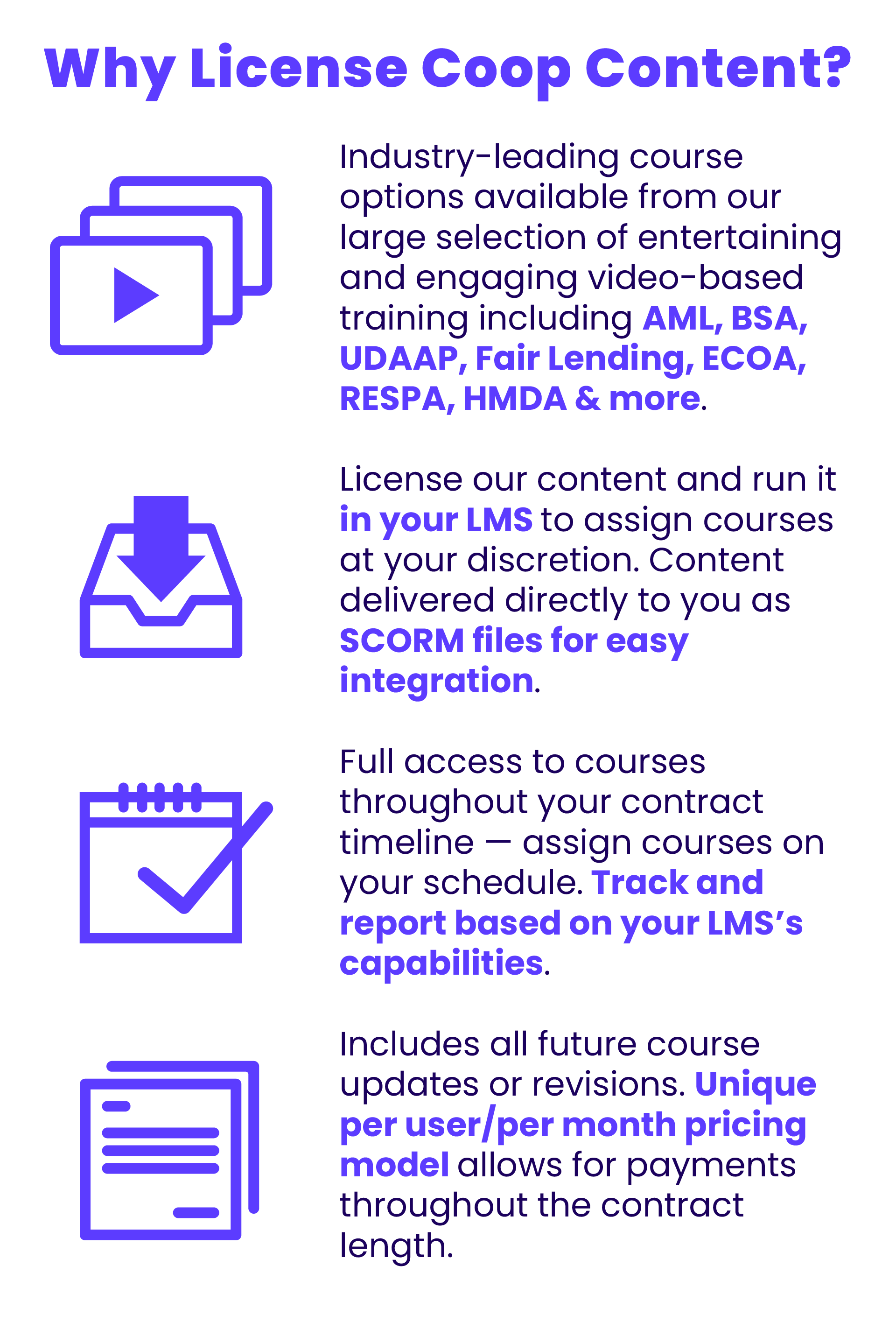 Why License Coop Content?

Industry-leading course options available from our large selection of entertaining and engaging video-based training including AML, BSA, UDAAP, Fair Lending, ECOA, RESPA, HMDA & more.

License our content and run it in your LMS to assign courses at your discretion. Content delivered directly to you as SCORM files for easy integration.

Full access to courses throughout your contract timeline — assign courses on your schedule. Track and report based on your LMS's capabilities.

Includes all future course updates or revisions. Unique per user/per month pricing model allows for payments throughout the contract length.