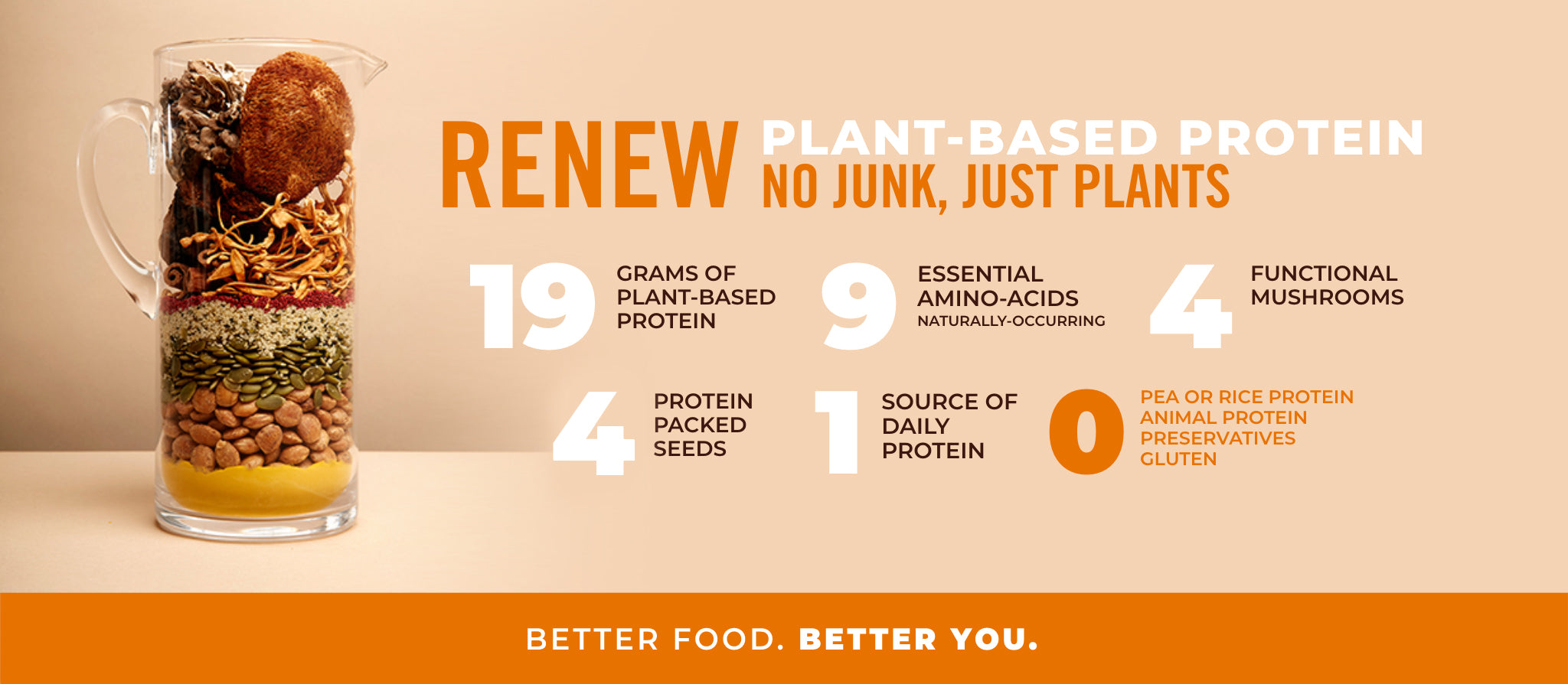 RENEW PLANT-BASED PROTEIN
NO JUNK, JUST PLANTS

19 GRAMS OF PLANT-BASED PROTEIN

9 ESSENTIAL AMINO-ACIDS
NATURALLY-OCCURRING

4 FUNCTIONAL MUSHROOMS

4 PROTEIN PACKED SEEDS

1 SOURCE OF DAILY PROTEIN

0 PEA OR RICE PROTEIN
ANIMAL PROTEIN
PRESERVATIVES
GLUTEN

BETTER FOOD. BETTER YOU.