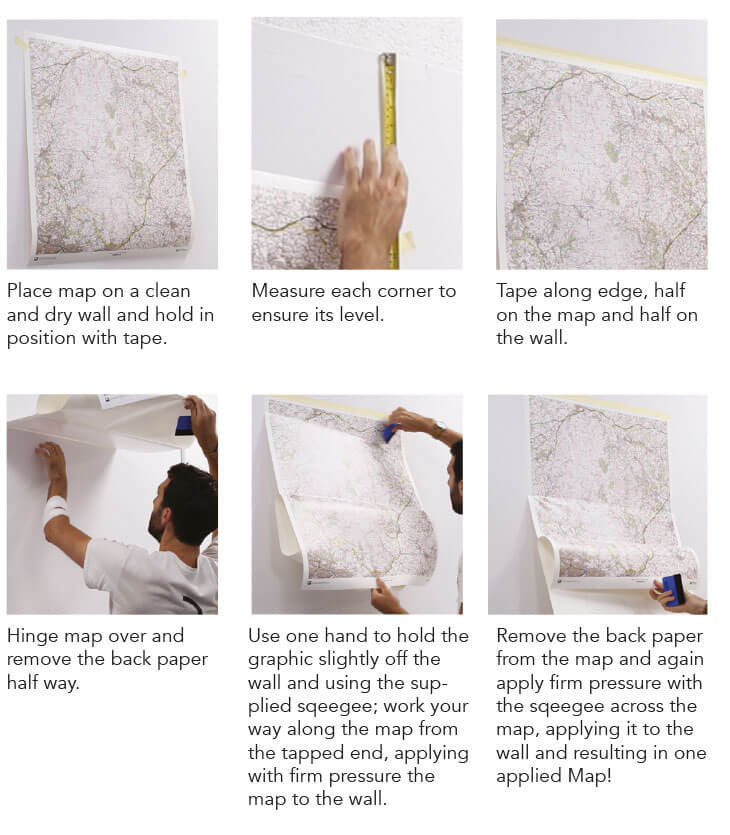 Place map on a clean and dry wall and hold in position with tape.

Measure each corner to ensure its level.

Tape along edge, half on the map and half on the wall.

Hinge map over and remove the back paper half way.

Use one hand to hold the graphic slightly off the wall and using the supplied sqeegee; work your way along the map from the tapped end, applying with firm pressure the map to the wall.

Remove the back paper from the map and again apply firm pressure with the sqeegee across the map, applying it to the wall and resulting in one applied Map!