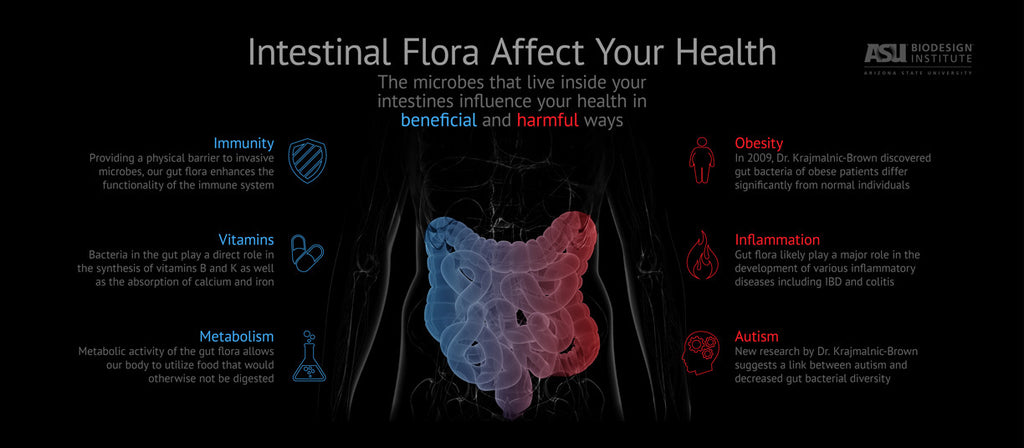 Intestinal Flora Affect Your Health

ASU BIODESIGN INSTITUTE
ARIZONA STATE UNIVERSITY

The microbes that live inside your intestines influence your health in beneficial and harmful ways

Immunity
Providing a physical barrier to invasive microbes, our gut flora enhances the functionality of the immune system

Vitamins
Bacteria in the gut play a direct role in the synthesis of vitamins B and K as well as the absorption of calcium and iron

Metabolism
Metabolic activity of the gut flora allows our body to utilize food that would otherwise not be digested

Obesity
In 2009, Dr. Krajmalnic-Brown discovered gut bacteria of obese patients differ significantly from normal individuals

Inflammation
Gut flora likely play a major role in the development of various inflammatory diseases including IBD and colitis

Autism
New research by Dr. Krajmalnic-Brown suggests a link between autism and decreased gut bacterial diversity