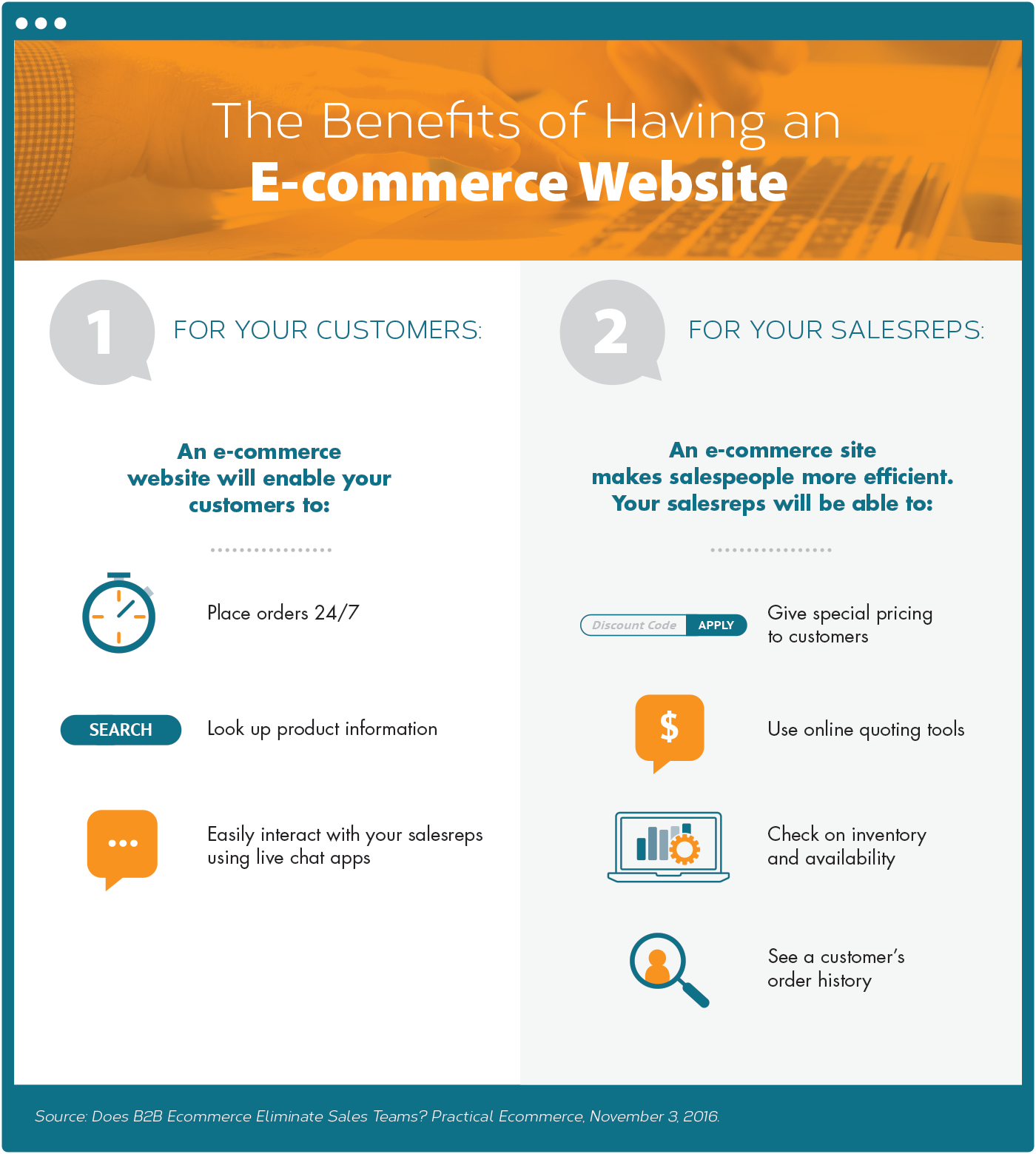 The Benefits of Having an
E-commerce Website

1 FOR YOUR CUSTOMERS:

An e-commerce website will enable your customers to:

Place orders 24/7

SEARCH Look up product information

Easily interact with your salesreps using live chat apps

2 FOR YOUR SALESREPS:

An e-commerce site makes salespeople more efficient. Your salesreps will be able to:

Discount Code APPLY Give special pricing to customers

$ Use online quoting tools

Check on inventory and availability

See a customer's order history

Source: Does B2B Ecommerce Eliminate Sales Teams? Practical Ecommerce, November 3, 2016.