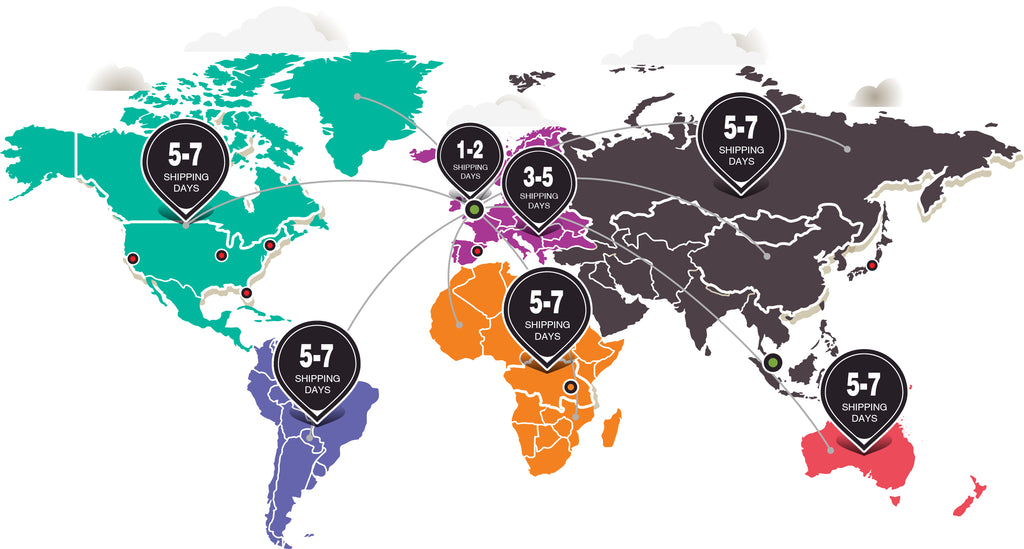 5-7
SHIPPING DAYS

1-2
SHIPPING DAYS

3-5
SHIPPING DAYS

5-7
SHIPPING DAYS

5-7
SHIPPING DAYS

5-7
SHIPPING DAYS

5-7
SHIPPING DAYS