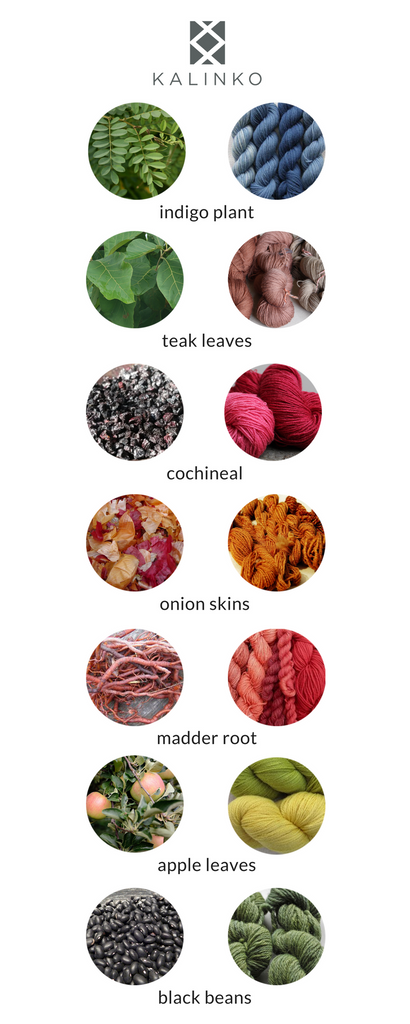 KALINKO

indigo plant

teak leaves

cochineal

onion skins

madder root

apple leaves

black beans