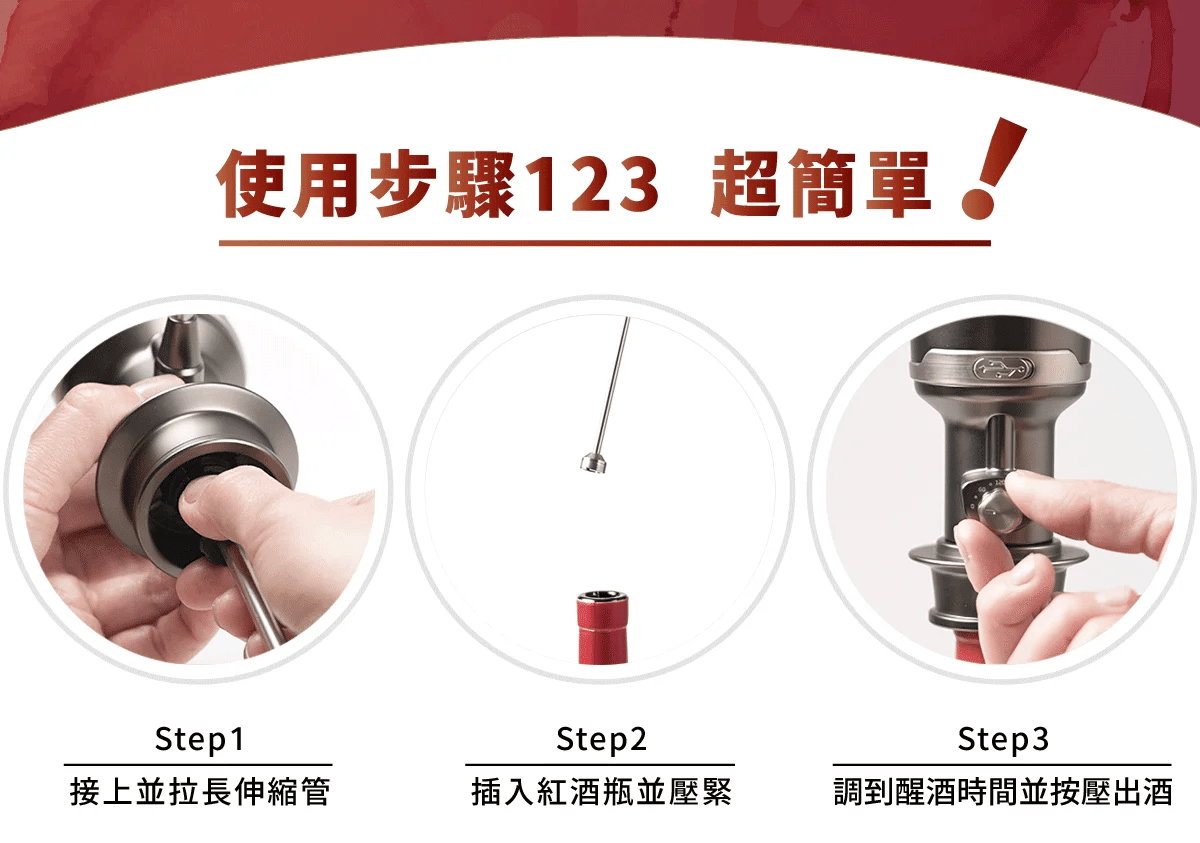 使用步驟123 超簡單！

Step1
接上並拉長伸縮管

Step2
插入紅酒瓶並壓緊

Step3
調到醒酒時間並按壓出酒