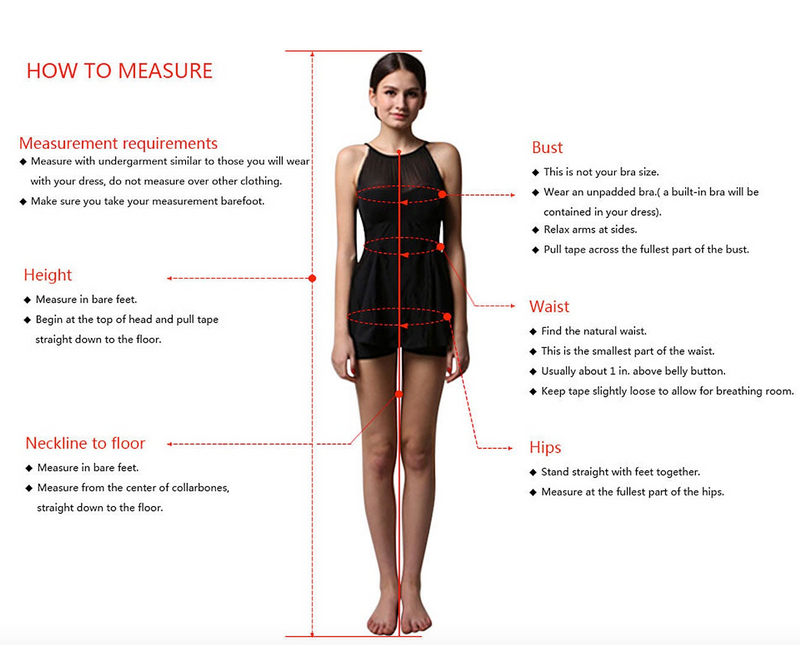 HOW TO MEASURE

Measurement requirements
◆ Measure with undergarment similar to those you will wear with your dress, do not measure over other clothing.
◆ Make sure you take your measurement barefoot.

Height
◆ Measure in bare feet.
◆ Begin at the top of head and pull tape straight down to the floor.

Neckline to floor
◆ Measure in bare feet.
◆ Measure from the center of collarbones, straight down to the floor.

Bust
◆ This is not your bra size.
◆ Wear an unpadded bra.( a built-in bra will be contained in your dress).
◆ Relax arms at sides.
◆ Pull tape across the fullest part of the bust.

Waist
◆ Find the natural waist.
◆ This is the smallest part of the waist.
◆ Usually about 1 in. above belly button.
◆ Keep tape slightly loose to allow for breathing room.

Hips
◆ Stand straight with feet together.
◆ Measure at the fullest part of the hips.