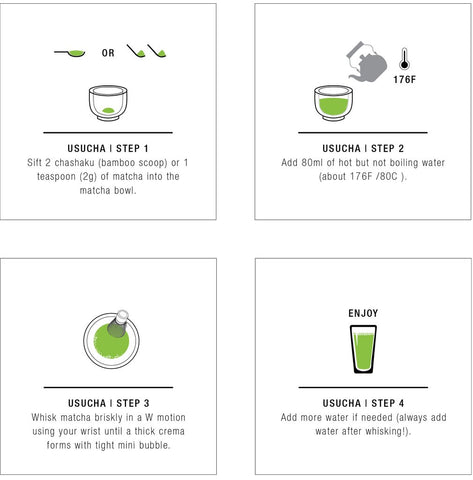 OR

USUCHA | STEP 1
Sift 2 chashaku (bamboo scoop) or 1 teaspoon (2g) of matcha into the matcha bowl.

176F

USUCHA | STEP 2
Add 80ml of hot but not boiling water (about 176F /80C ).

USUCHA | STEP 3
Whisk matcha briskly in a W motion using your wrist until a thick crema forms with tight mini bubble.

ENJOY

USUCHA | STEP 4
Add more water if needed (always add water after whisking!).