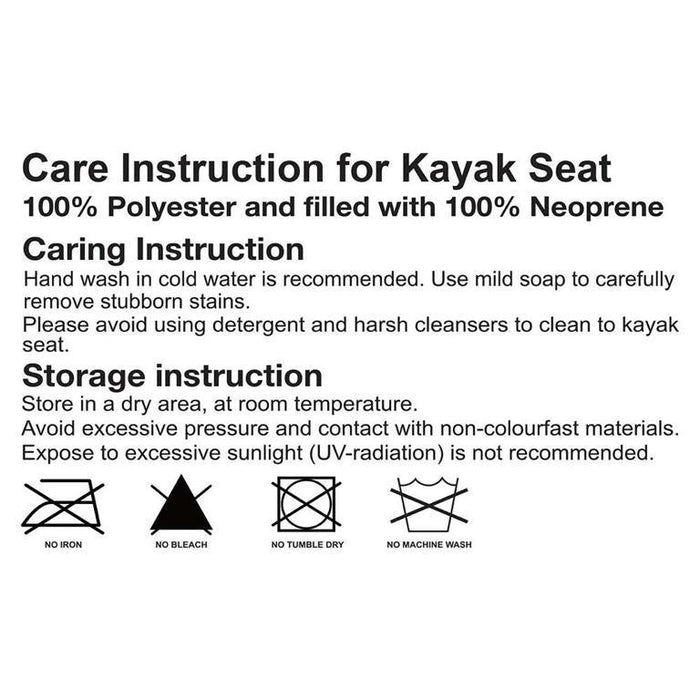 Care Instruction for Kayak Seat
100% Polyester and filled with 100% Neoprene

Caring Instruction
Hand wash in cold water is recommended. Use mild soap to carefully remove stubborn stains.
Please avoid using detergent and harsh cleansers to clean to kayak seat.

Storage instruction
Store in a dry area, at room temperature.
Avoid excessive pressure and contact with non-colourfast materials.
Expose to excessive sunlight (UV-radiation) is not recommended.

NO IRON
NO BLEACH
NO TUMBLE DRY
NO MACHINE WASH