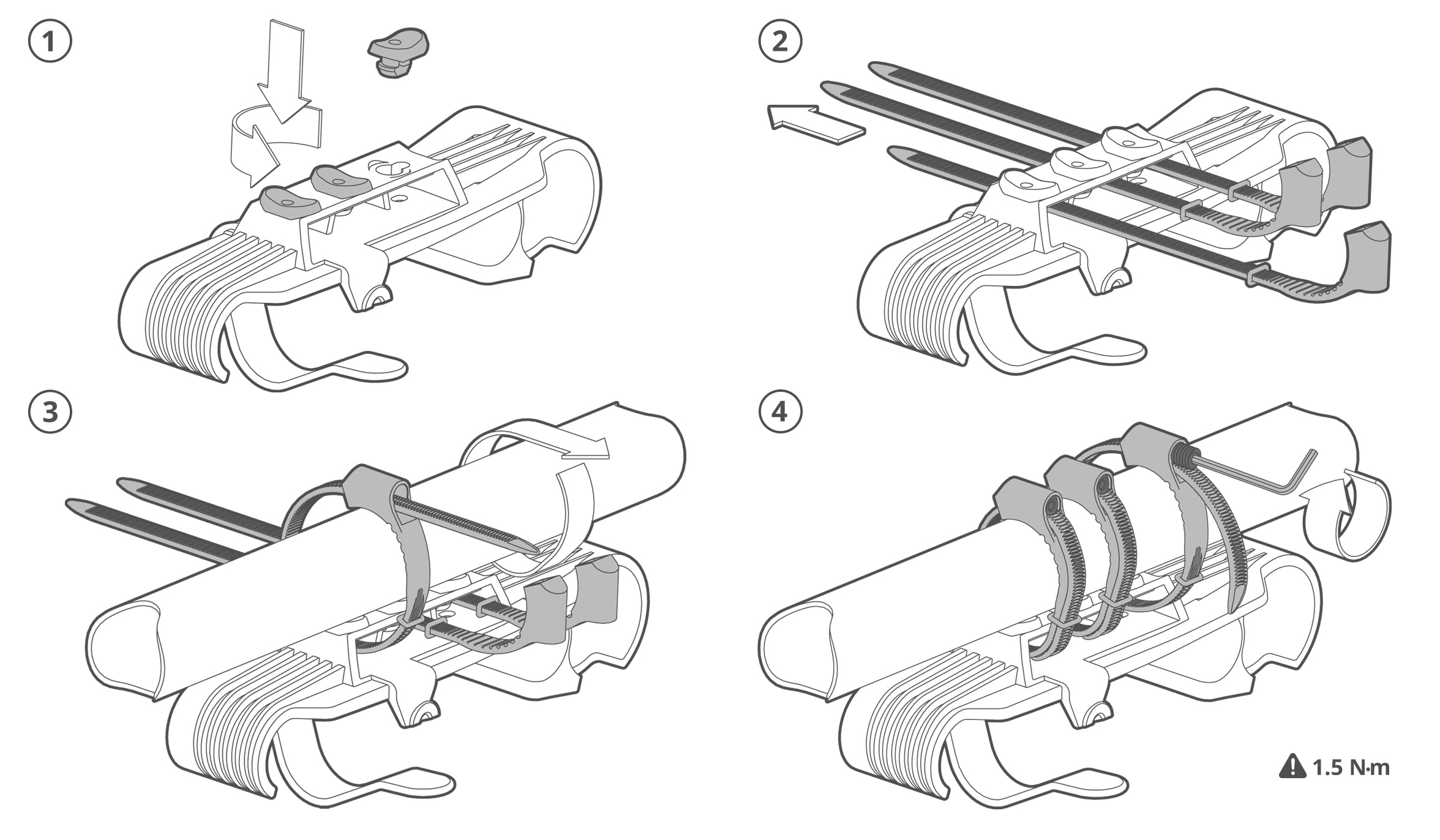 1

2

3

4

1.5 N·m