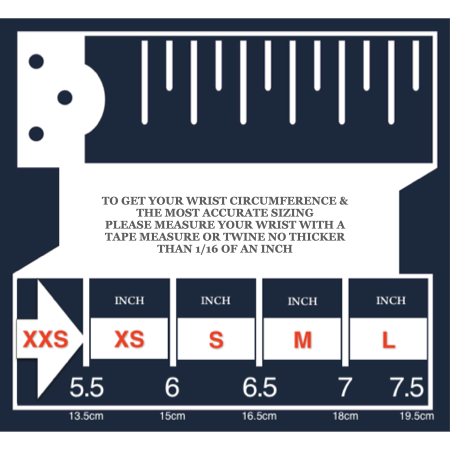 TO GET YOUR WRIST CIRCUMFERENCE & THE MOST ACCURATE SIZING PLEASE MEASURE YOUR WRIST WITH A TAPE MEASURE OR TWINE NO THICKER THAN 1/16 OF AN INCH

INCH INCH INCH INCH

XXS XS S M L

5.5 6 6.5 7 7.5

13.5cm 15cm 16.5cm 18cm 19.5cm