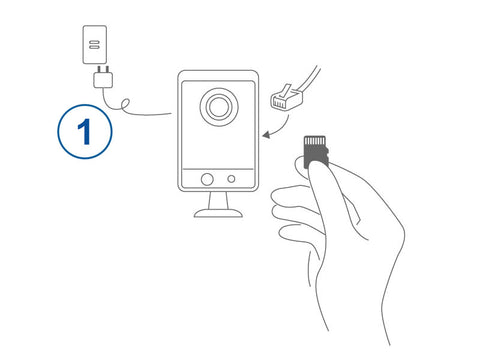 1