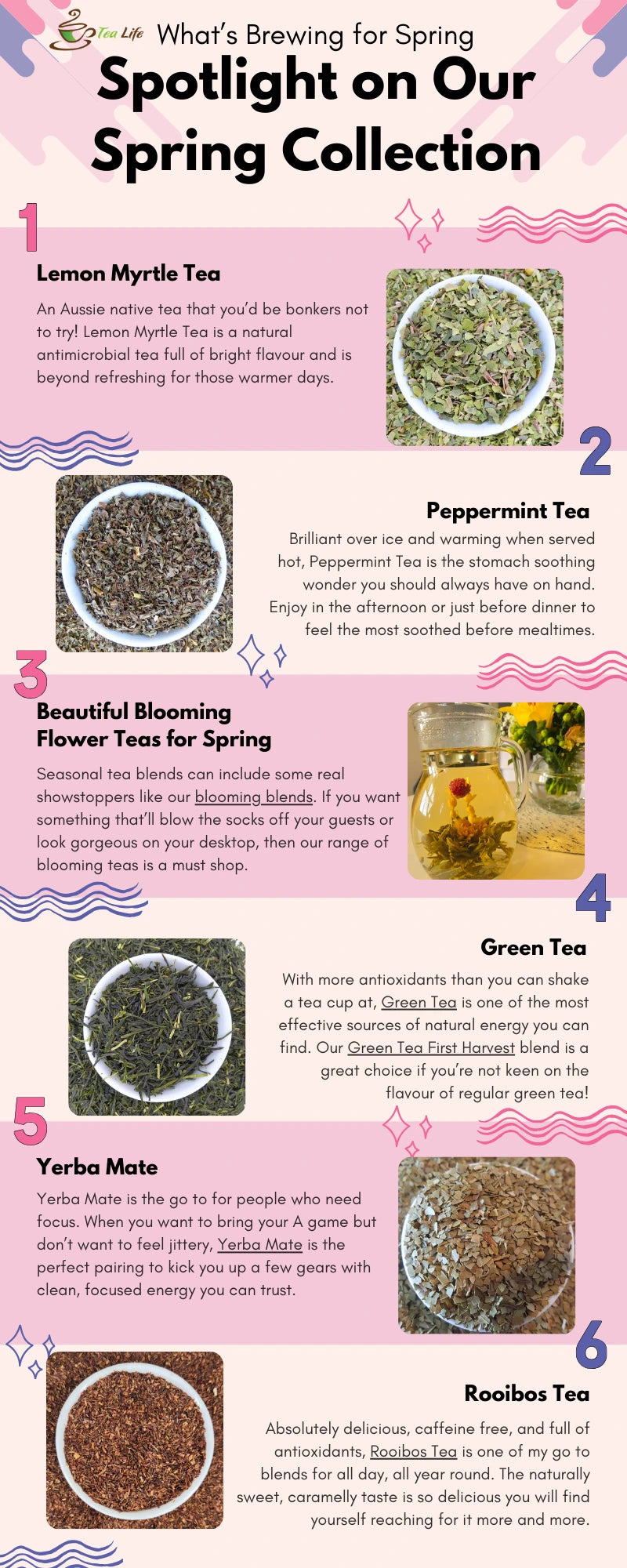 Tea Life What's Brewing for Spring

Spotlight on Our Spring Collection

1

Lemon Myrtle Tea

An Aussie native tea that you'd be bonkers not to try! Lemon Myrtle Tea is a natural antimicrobial tea full of bright flavour and is beyond refreshing for those warmer days.

2

Peppermint Tea

Brilliant over ice and warming when served hot, Peppermint Tea is the stomach soothing wonder you should always have on hand. Enjoy in the afternoon or just before dinner to feel the most soothed before mealtimes.

3

Beautiful Blooming Flower Teas for Spring

Seasonal tea blends can include some real showstoppers like our blooming blends. If you want something that'll blow the socks off your guests or look gorgeous on your desktop, then our range of blooming teas is a must shop.

4

Green Tea

With more antioxidants than you can shake a tea cup at, Green Tea is one of the most effective sources of natural energy you can find. Our Green Tea First Harvest blend is a great choice if you're not keen on the flavour of regular green tea!

5

Yerba Mate

Yerba Mate is the go to for people who need focus. When you want to bring your A game but don't want to feel jittery, Yerba Mate is the perfect pairing to kick you up a few gears with clean, focused energy you can trust.

6

Rooibos Tea

Absolutely delicious, caffeine free, and full of antioxidants, Rooibos Tea is one of my go to blends for all day, all year round. The naturally sweet, caramelly taste is so delicious you will find yourself reaching for it more and more.