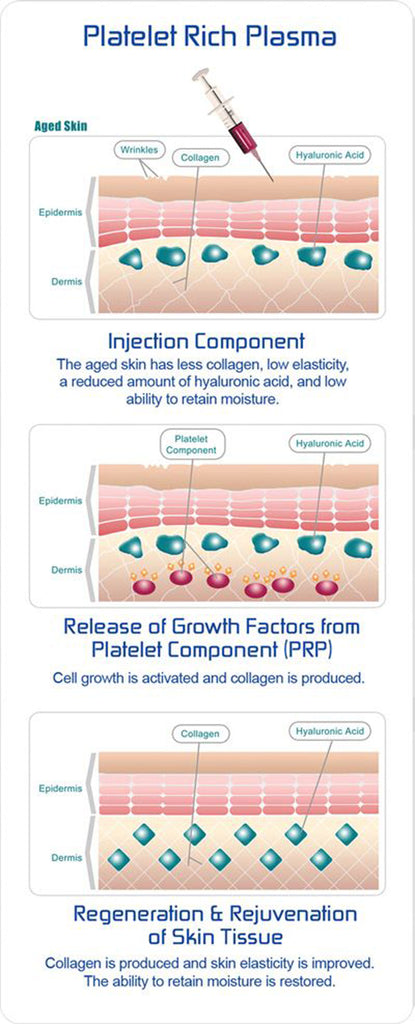 Platelet Rich Plasma

Aged Skin

Wrinkles

Collagen

Hyaluronic Acid

Epidermis

Dermis

Injection Component

The aged skin has less collagen, low elasticity, a reduced amount of hyaluronic acid, and low ability to retain moisture.

Platelet Component

Hyaluronic Acid

Epidermis

Dermis

Release of Growth Factors from Platelet Component (PRP)

Cell growth is activated and collagen is produced.

Collagen

Hyaluronic Acid

Epidermis

Dermis

Regeneration & Rejuvenation of Skin Tissue

Collagen is produced and skin elasticity is improved. The ability to retain moisture is restored.