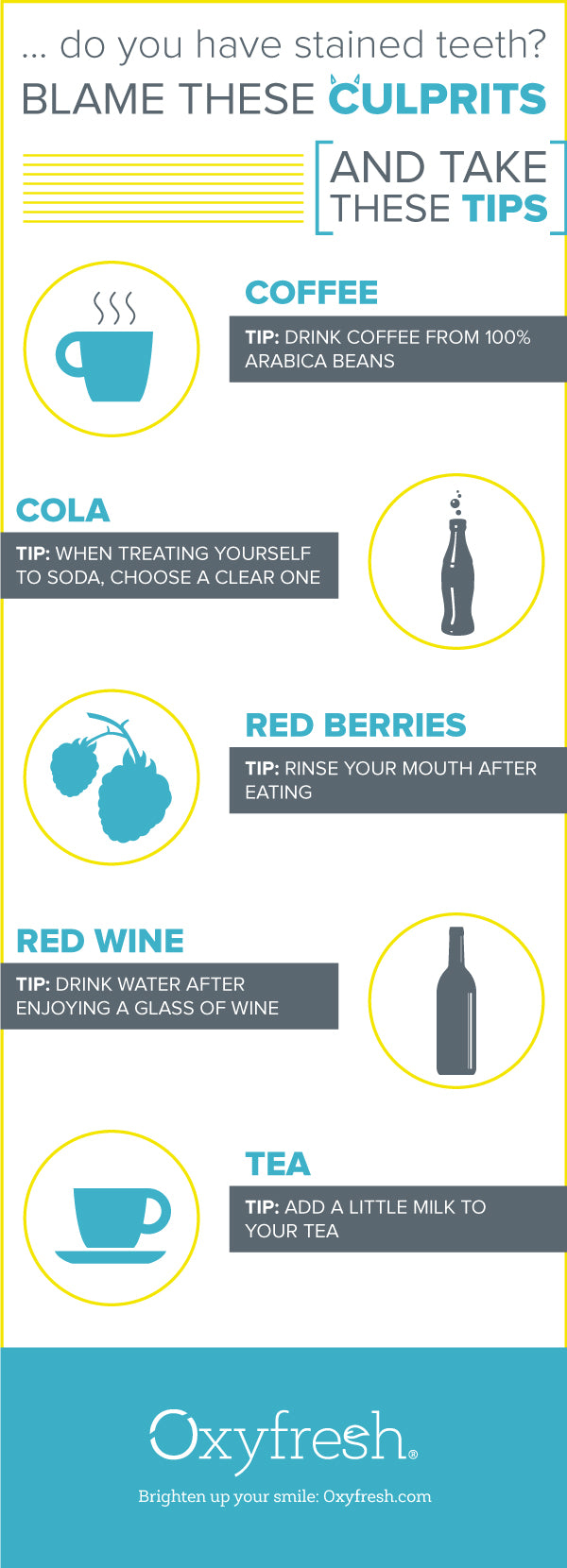 ... do you have stained teeth?
BLAME THESE CULPRITS

AND TAKE THESE TIPS

COFFEE

TIP: DRINK COFFEE FROM 100% ARABICA BEANS

COLA

TIP: WHEN TREATING YOURSELF TO SODA, CHOOSE A CLEAR ONE

RED BERRIES

TIP: RINSE YOUR MOUTH AFTER EATING

RED WINE

TIP: DRINK WATER AFTER ENJOYING A GLASS OF WINE

TEA

TIP: ADD A LITTLE MILK TO YOUR TEA

Oxyfresh®

Brighten up your smile: Oxyfresh.com