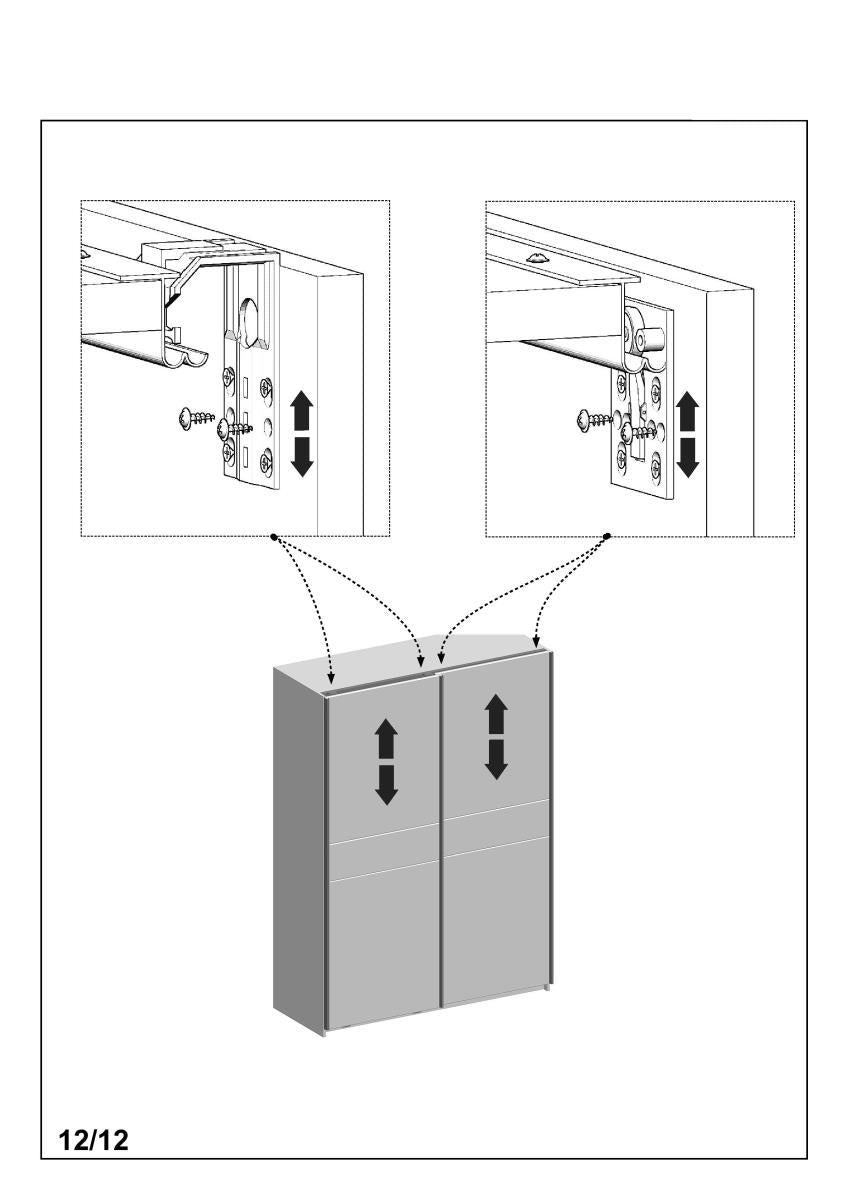 12/12