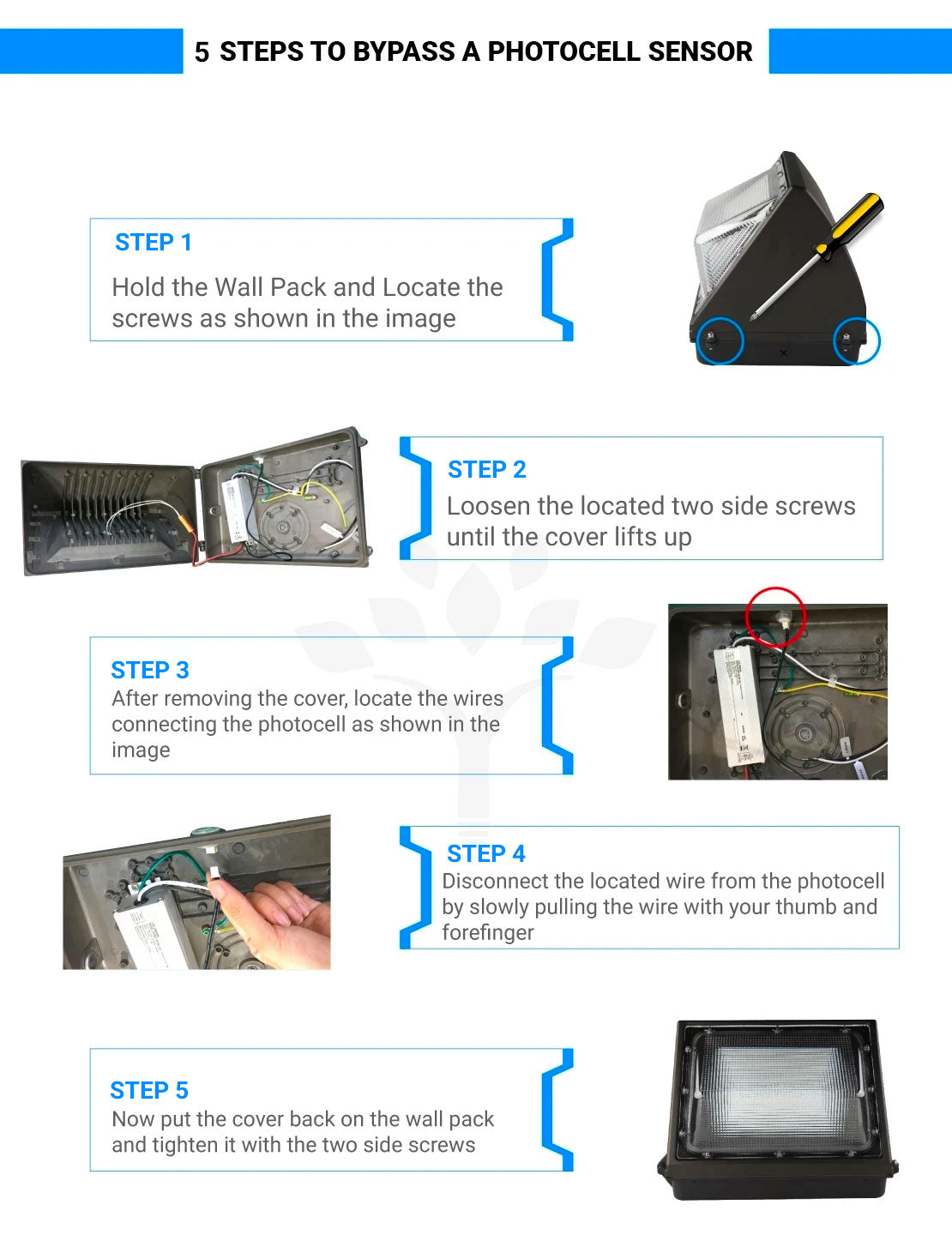 5 STEPS TO BYPASS A PHOTOCELL SENSOR

STEP 1
Hold the Wall Pack and Locate the screws as shown in the image

STEP 2
Loosen the located two side screws until the cover lifts up

STEP 3
After removing the cover, locate the wires connecting the photocell as shown in the image

STEP 4
Disconnect the located wire from the photocell by slowly pulling the wire with your thumb and forefinger

STEP 5
Now put the cover back on the wall pack and tighten it with the two side screws