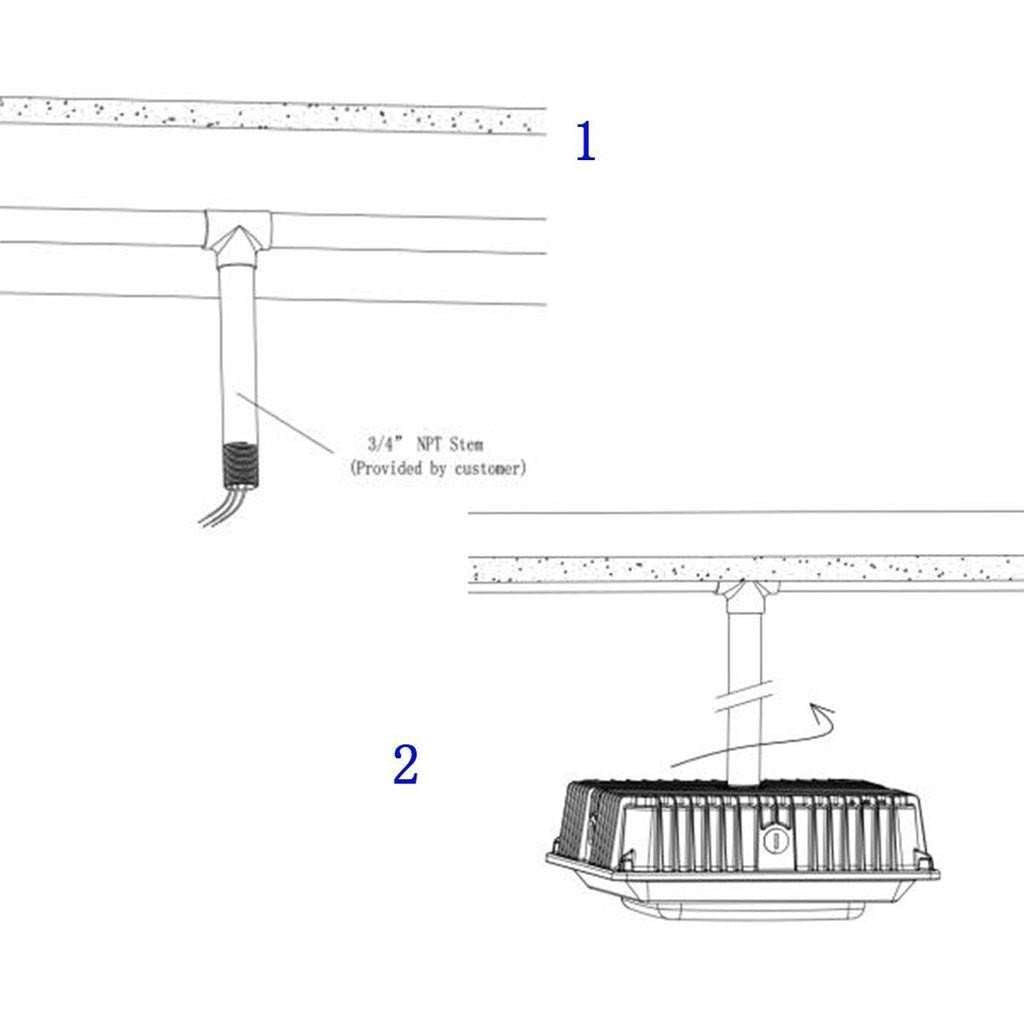 1

3/4" NPT Stem
(Provided by customer)

2