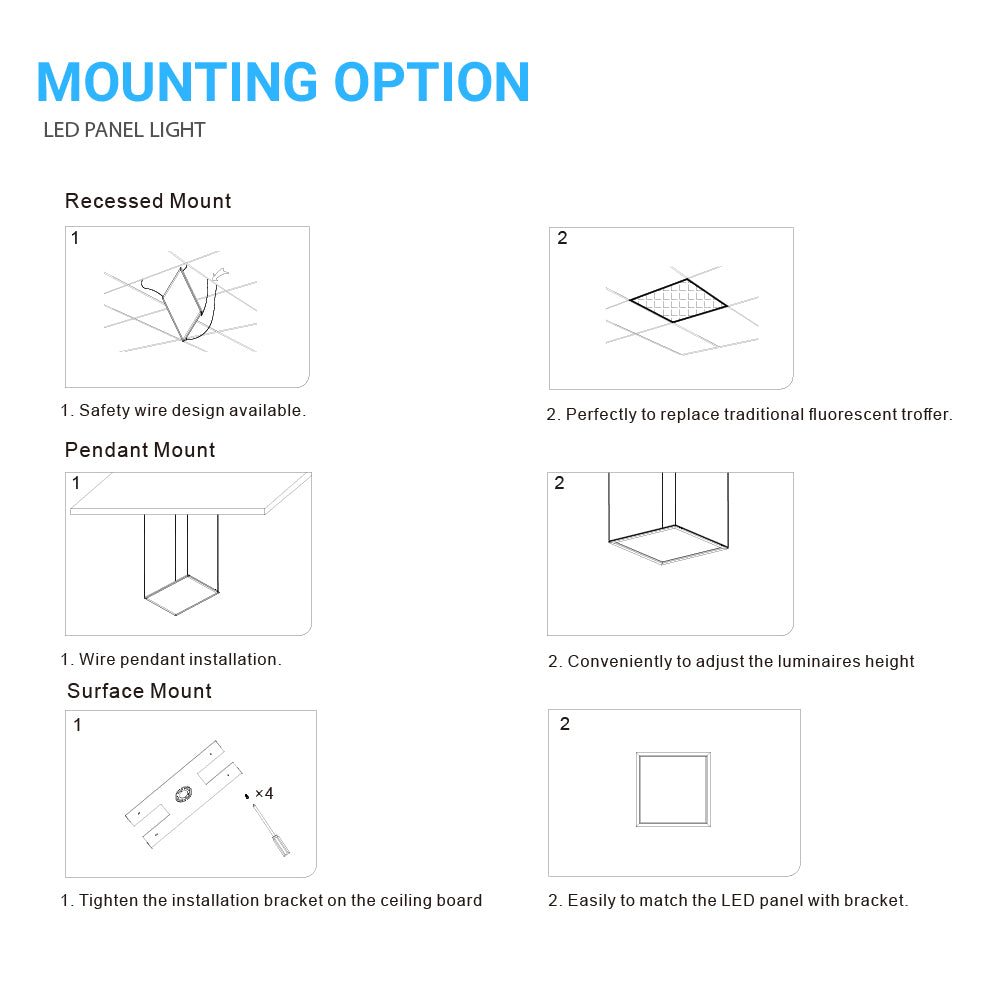 MOUNTING OPTION

LED PANEL LIGHT

Recessed Mount

1

1. Safety wire design available.

2

2. Perfectly to replace traditional fluorescent troffer.

Pendant Mount

1

1. Wire pendant installation.

2

2. Conveniently to adjust the luminaires height

Surface Mount

1

×4

1. Tighten the installation bracket on the ceiling board

2

2. Easily to match the LED panel with bracket.