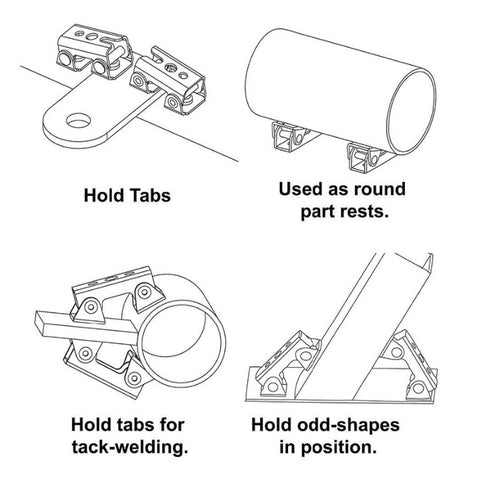 Hold Tabs

Used as round part rests.

Hold tabs for tack-welding.

Hold odd-shapes in position.